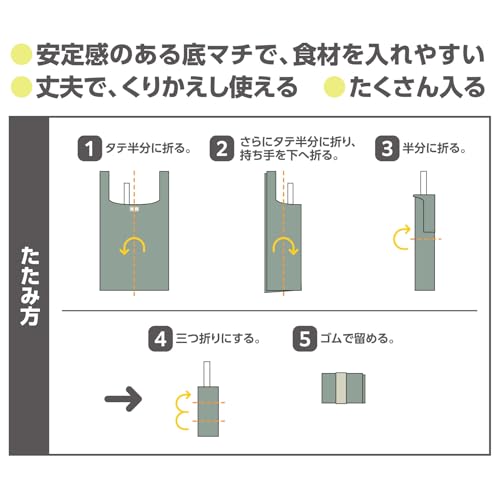 安定感のある底マチで、食材を入れやすい
丈夫で、くりかえし使える
たくさん入る

たたみ方

1 タテ半分に折る。

2 さらにタテ半分に折り、持ち手を下へ折る。

3 半分に折る。

4 三つ折りにする。

5 ゴムで留める。