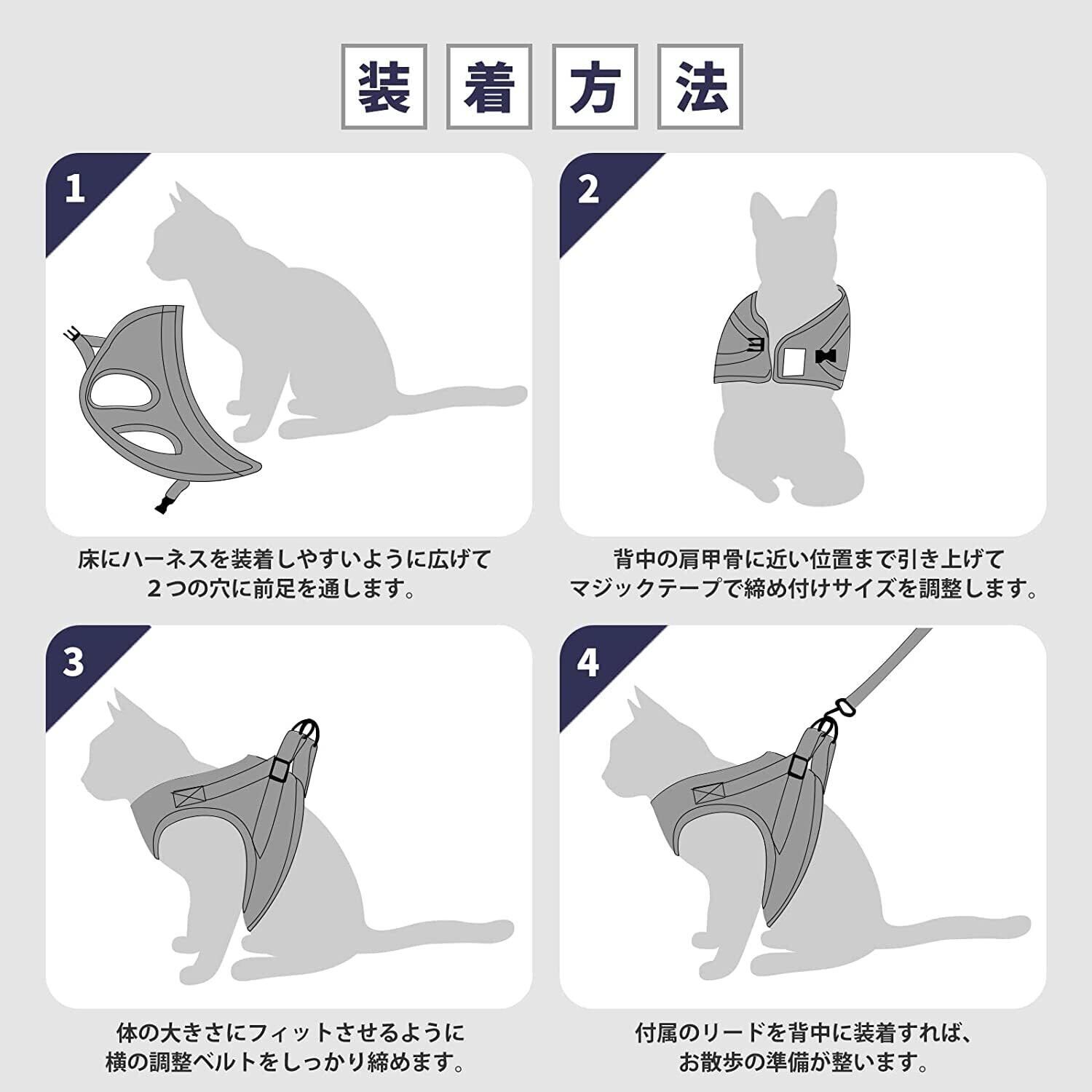 装着方法

1

床にハーネスを装着しやすいように広げて
２つの穴に前足を通します。

2

背中の肩甲骨に近い位置まで引き上げて
マジックテープで締め付けサイズを調整します。

3

体の大きさにフィットさせるように
横の調整ベルトをしっかり締めます。

4

付属のリードを背中に装着すれば、
お散歩の準備が整います。