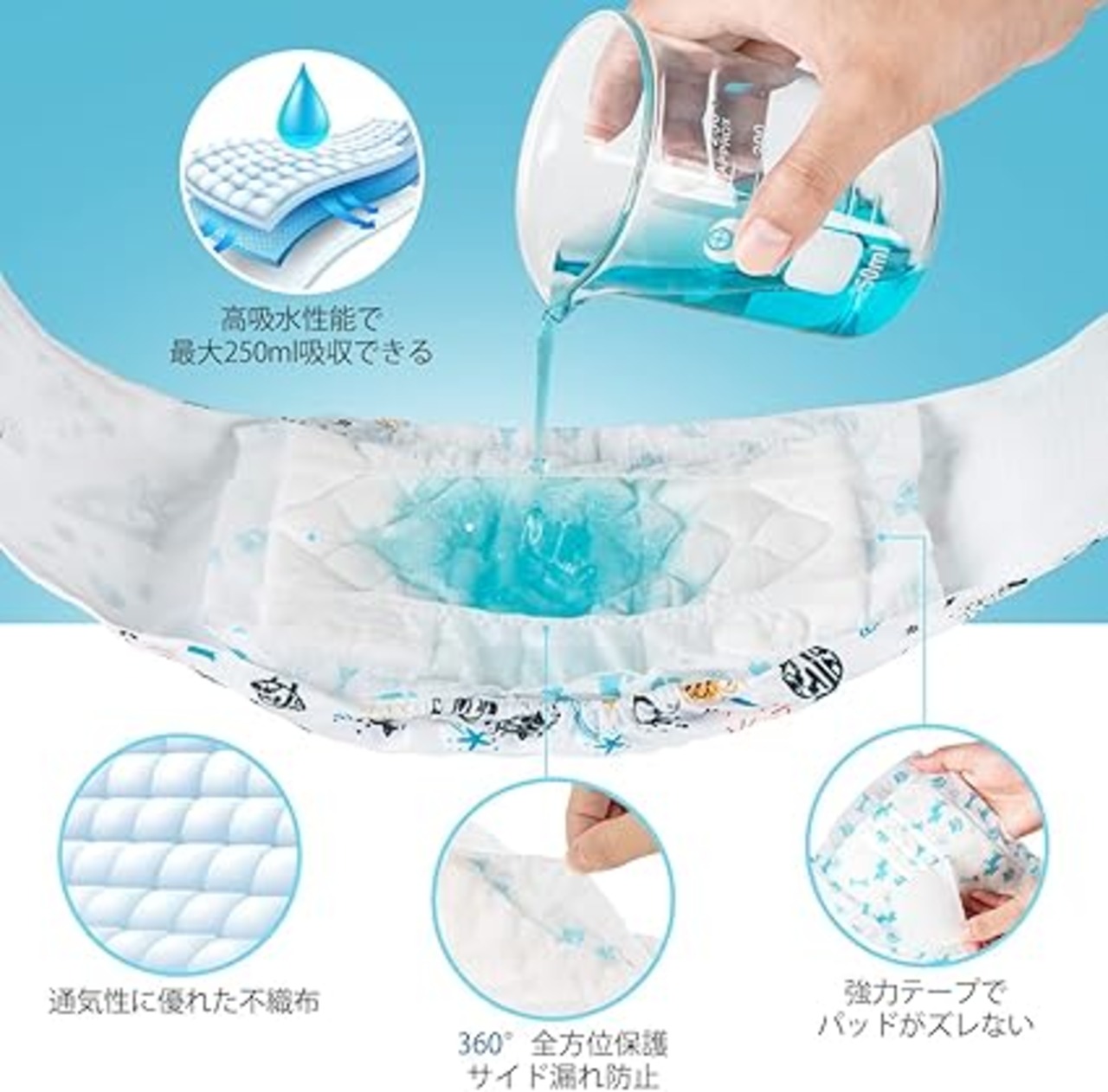 高吸水性能で
最大250ml吸収できる

250ml

通気性に優れた不織布

360° 全方位保護
サイド漏れ防止

強力テープで
パッドがズレない