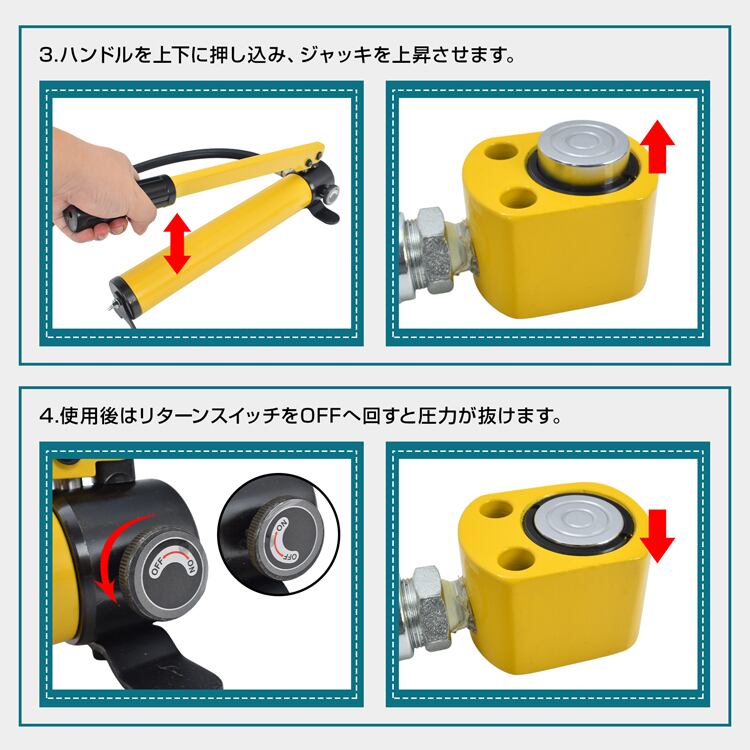 3.ハンドルを上下に押し込み、ジャッキを上昇させます。

4.使用後はリターンスイッチをOFFへ回すと圧力が抜けます。

OFF ON

ON OFF