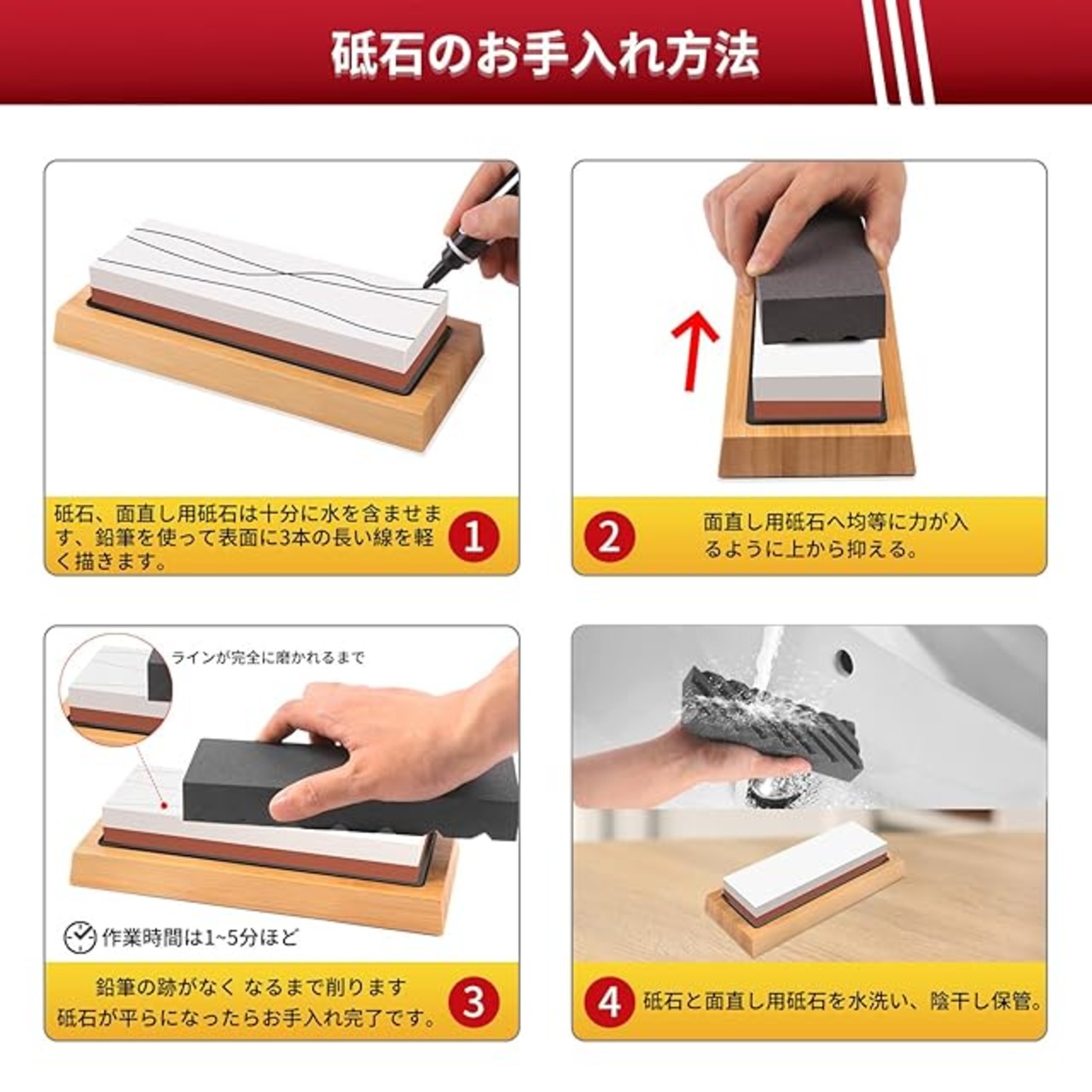 砥石のお手入れ方法

砥石、面直し用砥石は十分に水を含ませます、鉛筆を使って表面に3本の長い線を軽く描きます。

1

2

面直し用砥石へ均等に力が入るように上から抑える。

ラインが完全に磨かれるまで

作業時間は1~5分ほど

鉛筆の跡がなく なるまで削ります
砥石が平らになったらお手入れ完了です。

3

4

砥石と面直し用砥石を水洗い、陰干し保管。