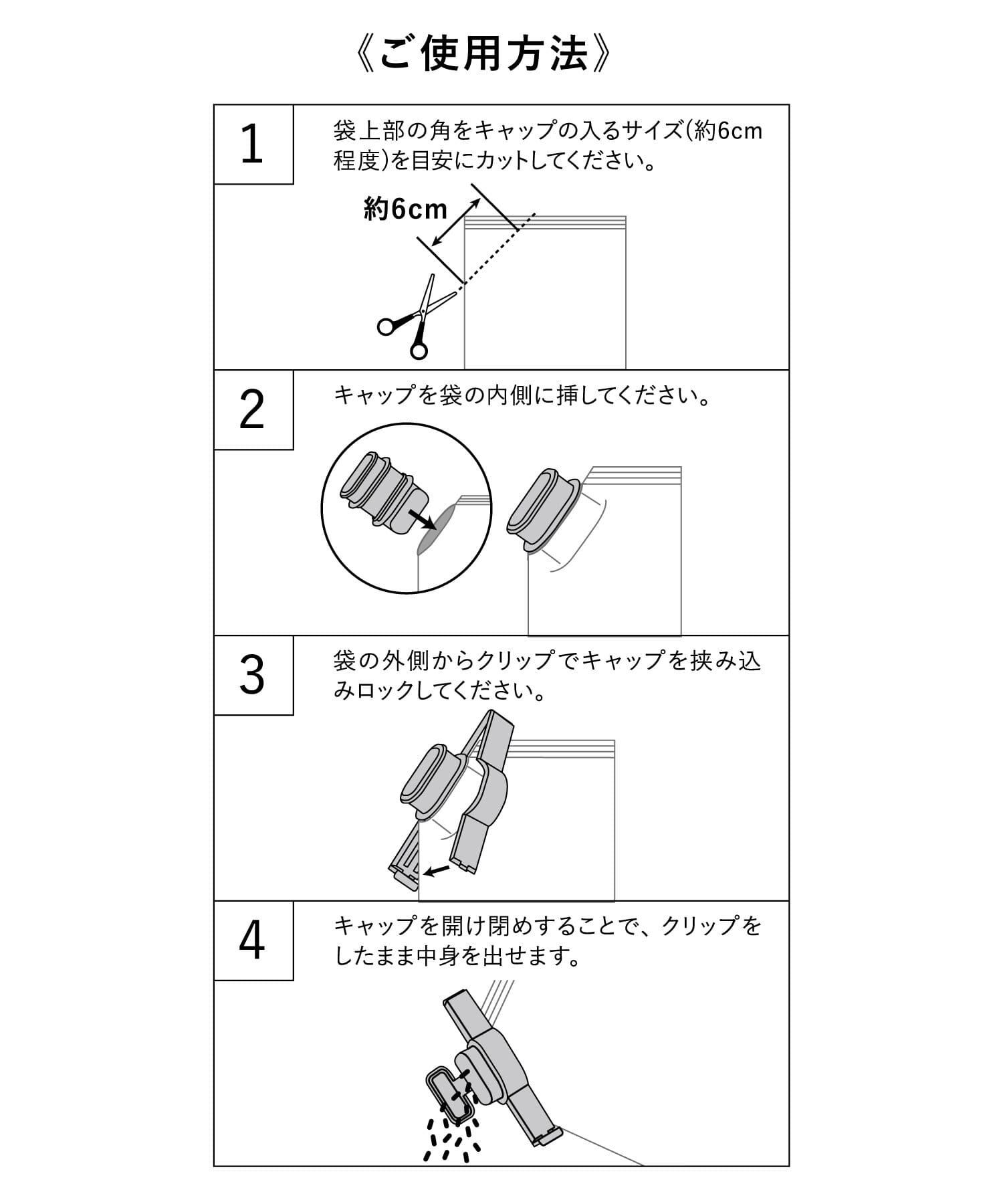 《ご使用方法》

1

袋上部の角をキャップの入るサイズ(約6cm程度)を目安にカットしてください。

約6cm

2

キャップを袋の内側に挿してください。

3

袋の外側からクリップでキャップを挟み込みロックしてください。

4

キャップを開け閉めすることで、クリップをしたまま中身を出せます。