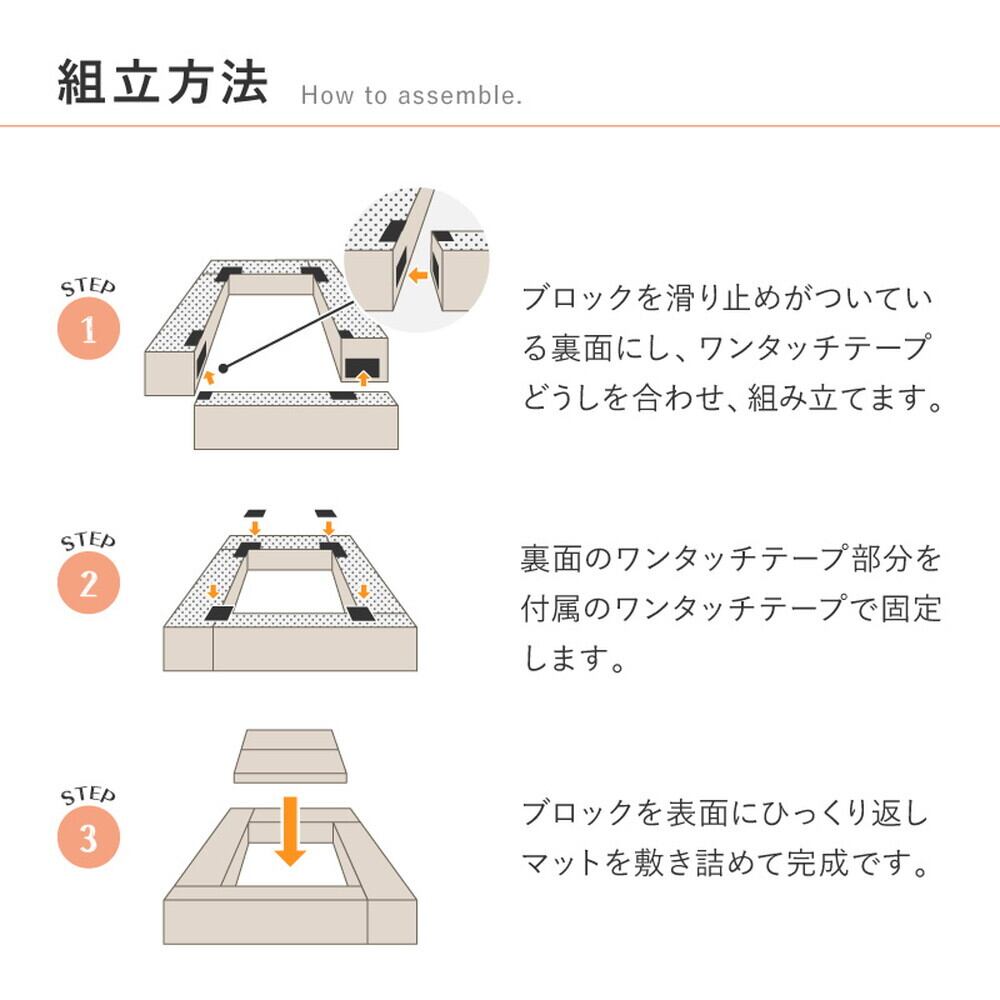 組立方法 How to assemble.

STEP
1

ブロックを滑り止めがついている裏面にし、ワンタッチテープどうしを合わせ、組み立てます。

STEP
2

裏面のワンタッチテープ部分を付属のワンタッチテープで固定します。

STEP
3

ブロックを表面にひっくり返しマットを敷き詰めて完成です。