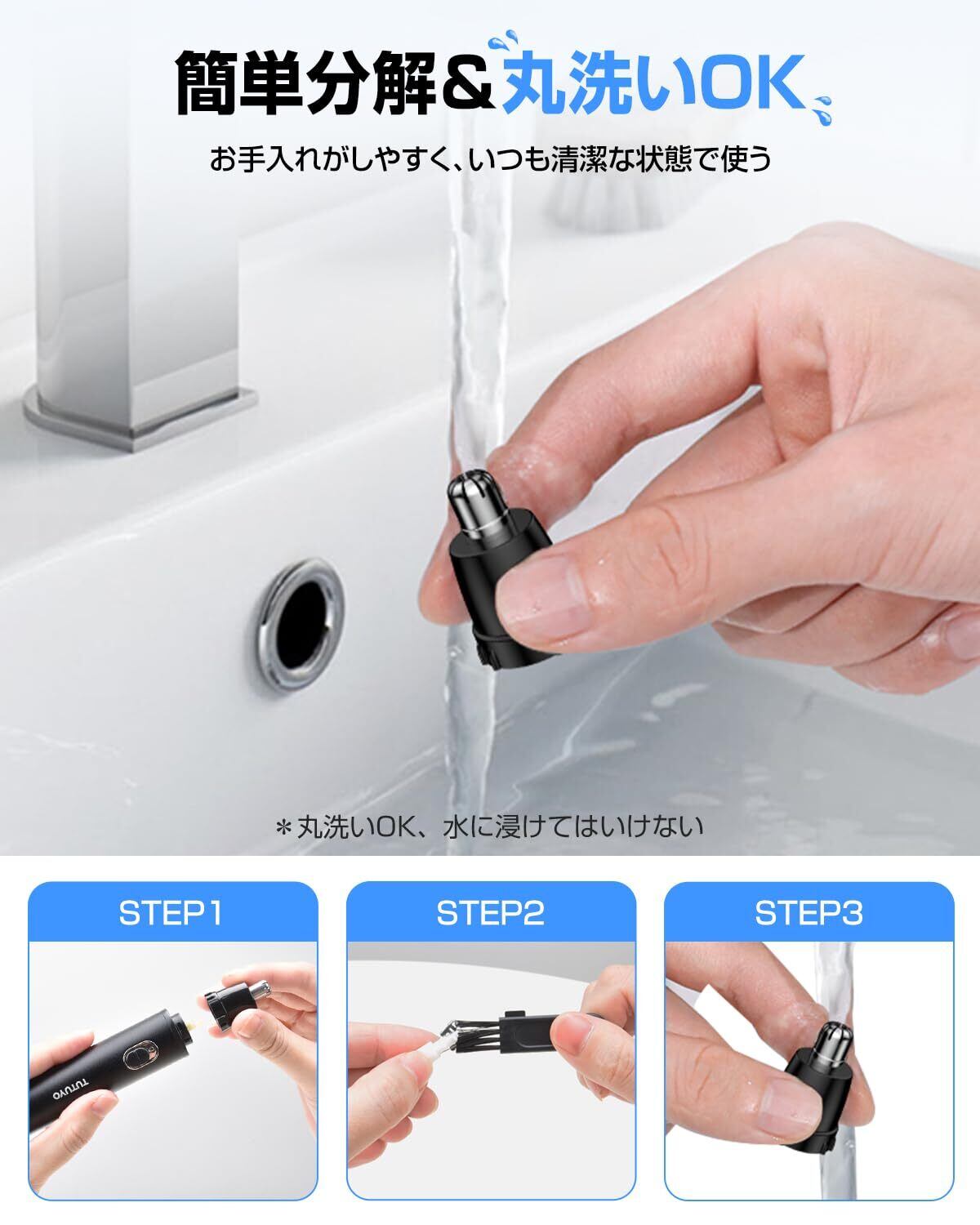 簡単分解&丸洗いOK

お手入れがしやすく、いつも清潔な状態で使う

＊丸洗いOK、水に浸けてはいけない

STEP1

TUTUYO

STEP2

STEP3