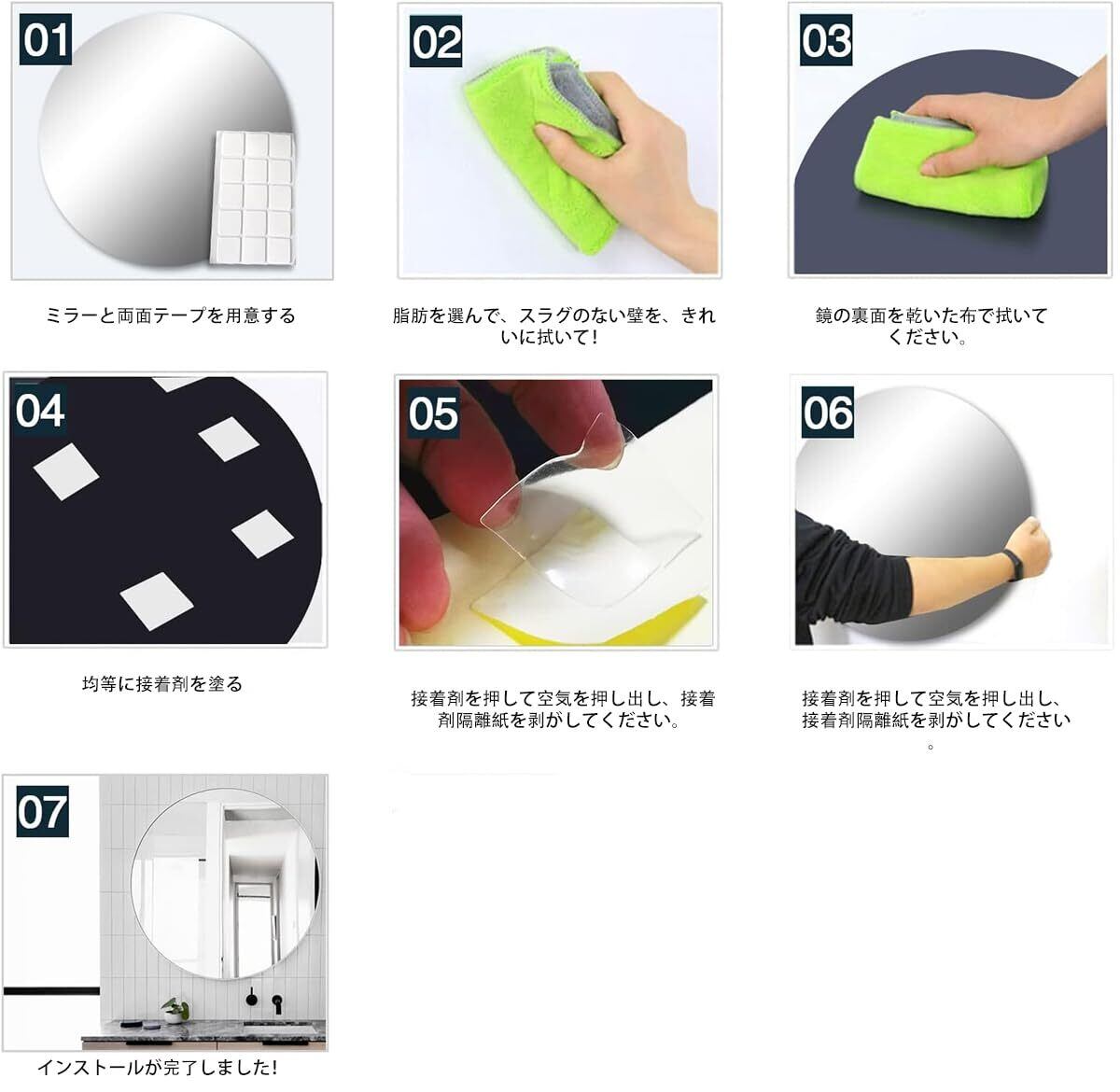 01

ミラーと両面テープを用意する

02

脂肪を選んで、スラグのない壁を、きれいに拭いて!

03

鏡の裏面を乾いた布で拭いてください。

04

均等に接着剤を塗る

05

接着剤を押して空気を押し出し、接着剤隔離紙を剥がしてください。

06

接着剤を押して空気を押し出し、接着剤隔離紙を剥がしてください。

07

インストールが完了しました!