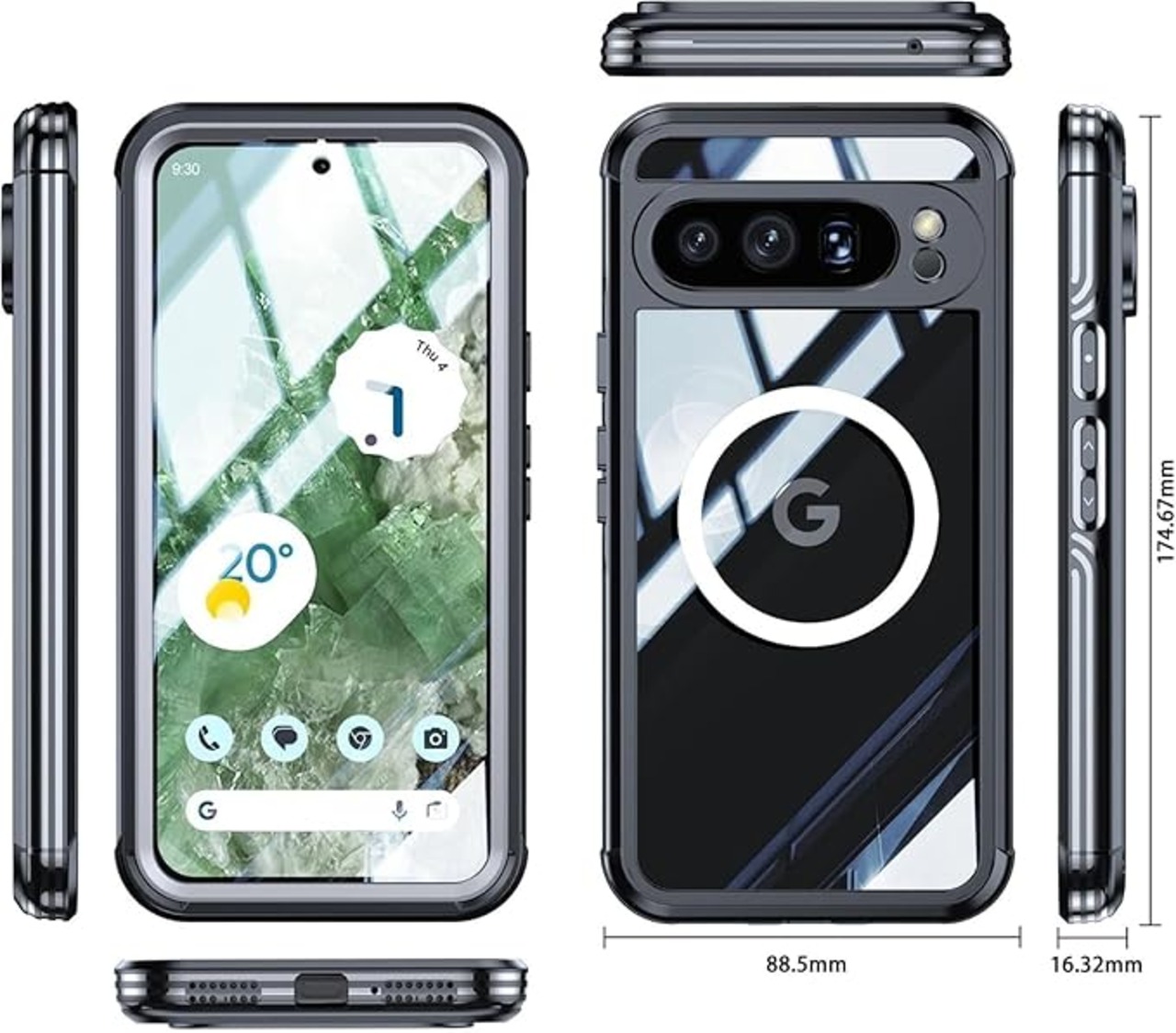 9:30

Thu 4

1

20°

G

G

174.67mm

88.5mm

16.32mm