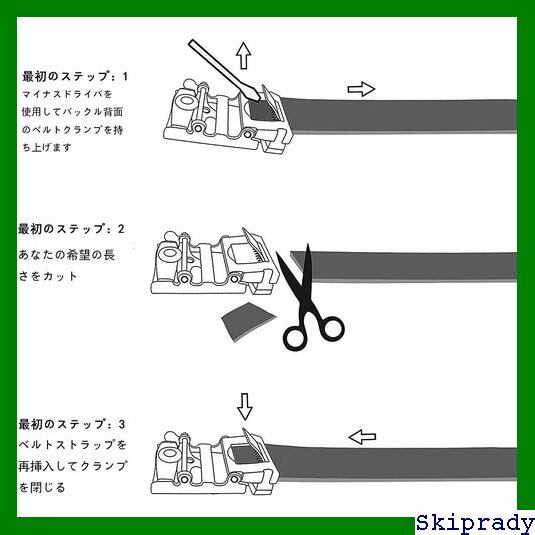 最初のステップ：1
マイナスドライバを使用してバックル背面のベルトクランプを持ち上げます

最初のステップ：2
あなたの希望の長さをカット

最初のステップ：3
ベルトストラップを再挿入してクランプを閉じる

Skiprady