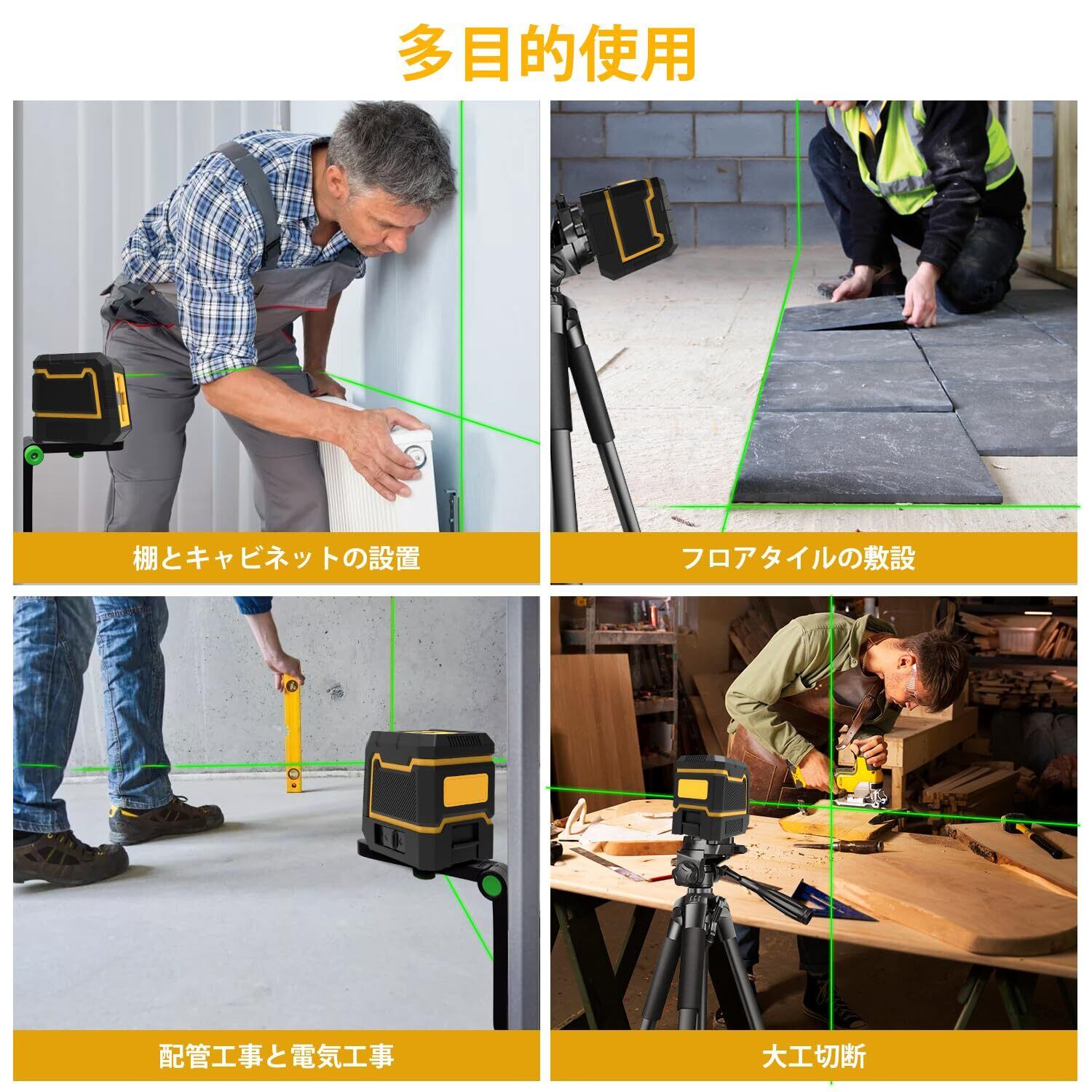 多目的使用

棚とキャビネットの設置

フロアタイルの敷設

配管工事と電気工事

大工切断