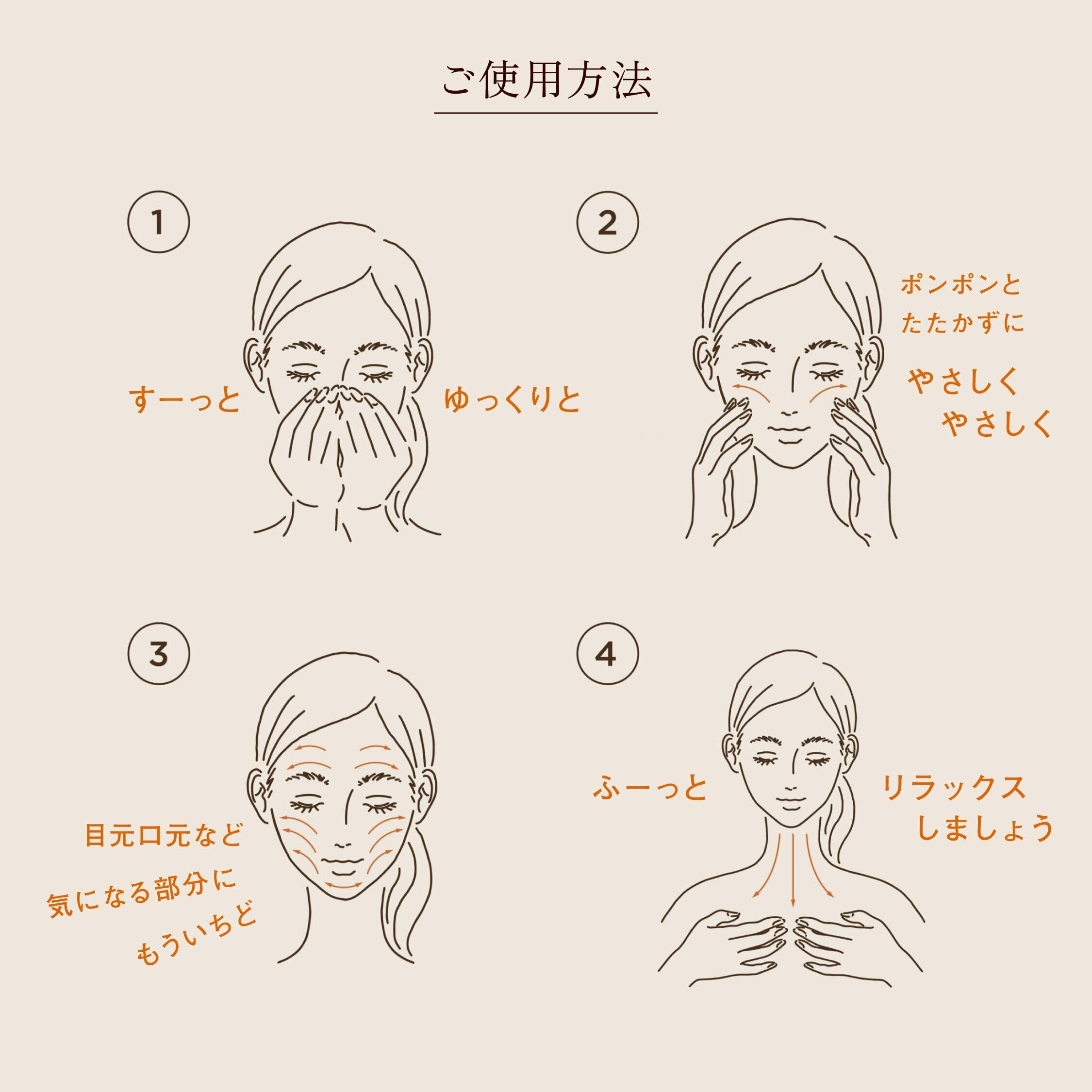 ご使用方法

①

すーっと

ゆっくりと

②

ポンポンと
たたかずに

やさしく
やさしく

③

目元口元など
気になる部分に
もういちど

④

ふーっと

リラックス
しましょう