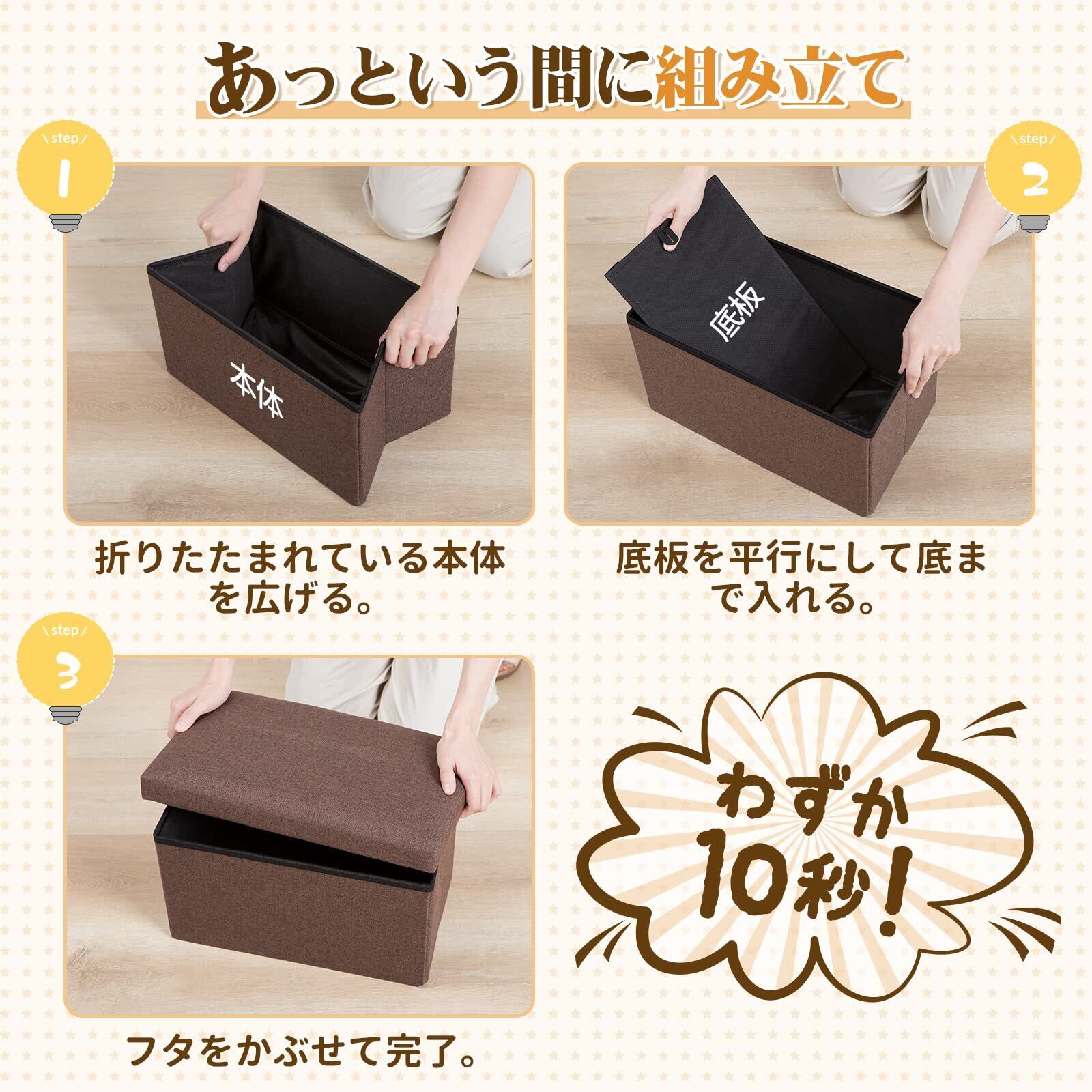 あっという間に組み立て

step
1

本体

折りたたまれている本体を広げる。

step
2

底板

底板を平行にして底まで入れる。

step
3

フタをかぶせて完了。

わずか10秒!