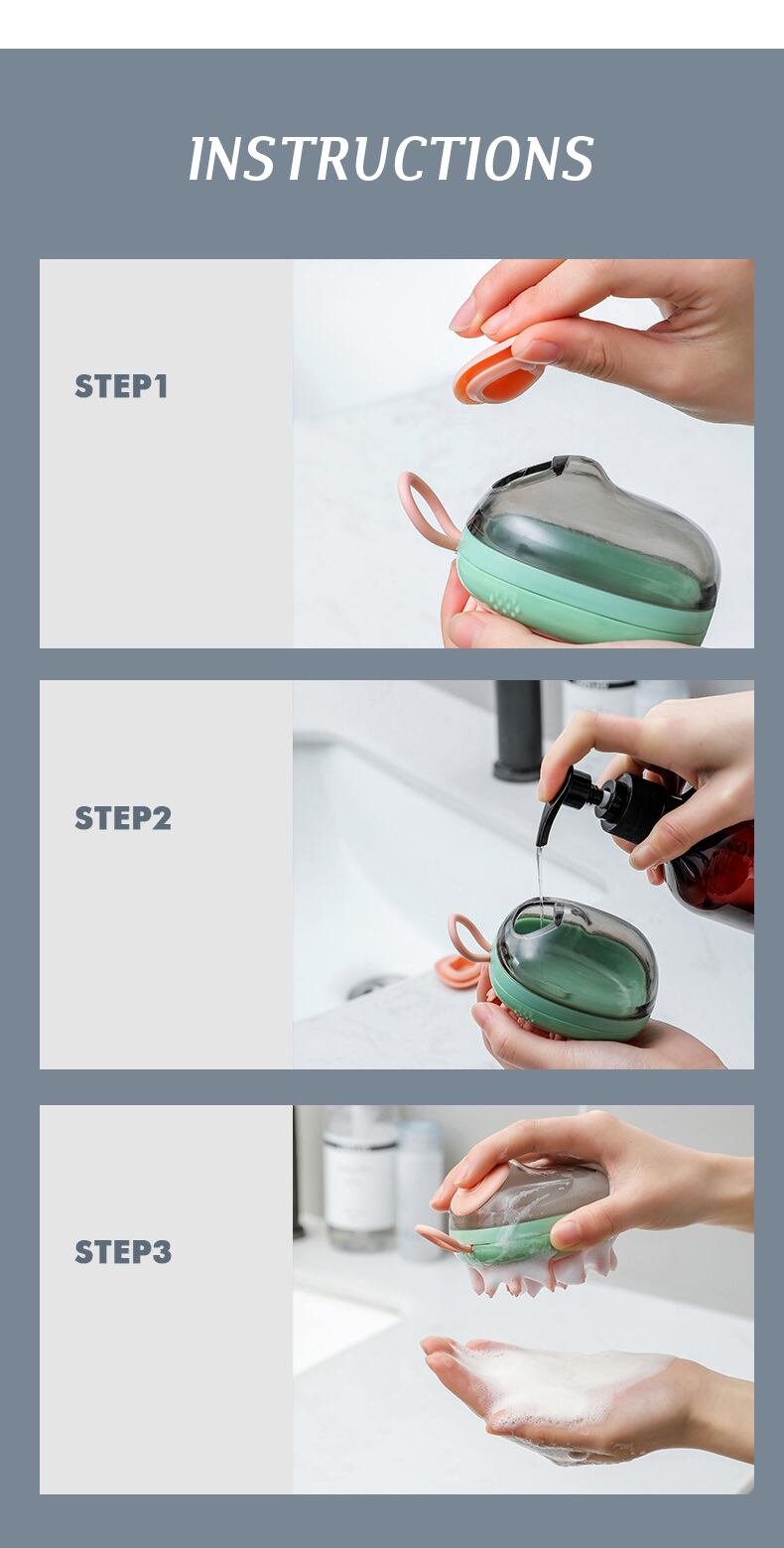 INSTRUCTIONS

STEP1

STEP2

STEP3