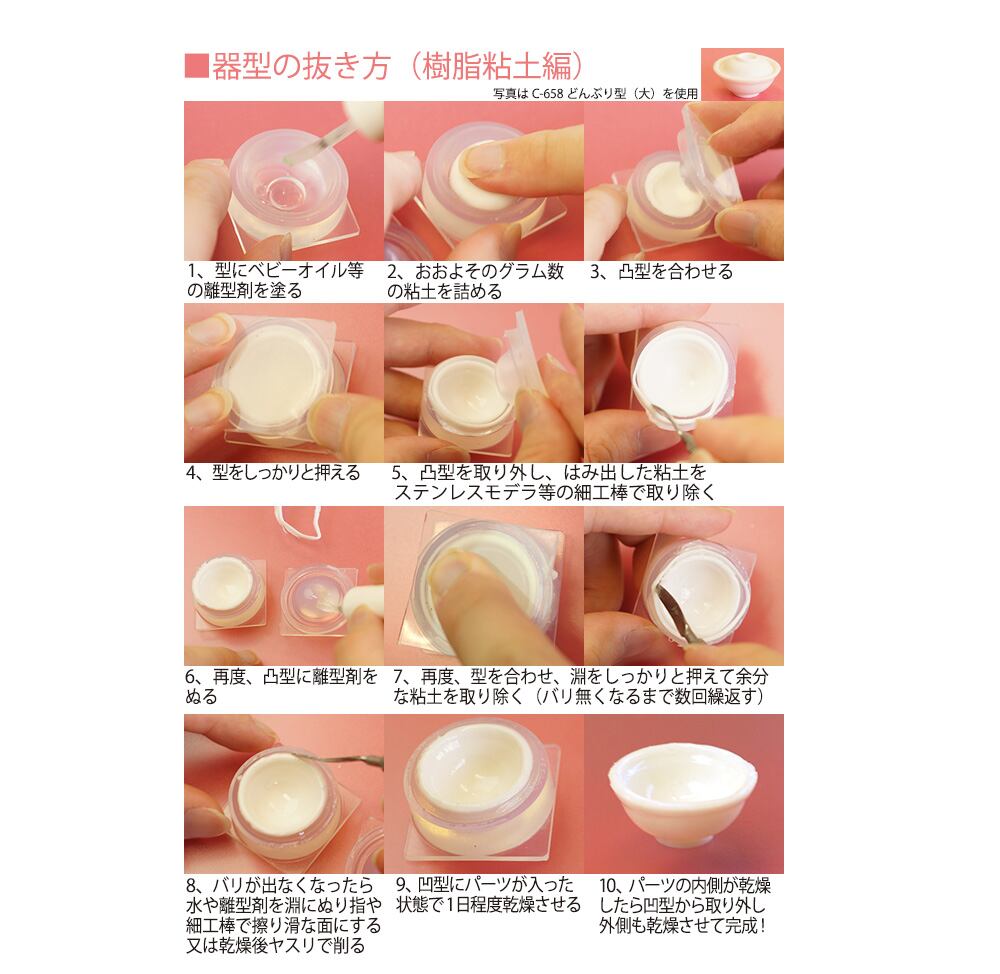 ■器型の抜き方（樹脂粘土編）

写真は C-658 どんぶり型（大）を使用

1、型にベビーオイル等の離型剤を塗る

2、おおよそのグラム数の粘土を詰める

3、凸型を合わせる

4、型をしっかりと押える

5、凸型を取り外し、はみ出した粘土をステンレスモデラ等の細工棒で取り除く

6、再度、凸型に離型剤をぬる

7、再度、型を合わせ、淵をしっかりと押えて余分な粘土を取り除く（バリ無くなるまで数回繰返す）

8、バリが出なくなったら水や離型剤を淵にぬり指や細工棒で擦り滑な面にする又は乾燥後ヤスリで削る

9、凹型にパーツが入った状態で1日程度乾燥させる

10、パーツの内側が乾燥したら凹型から取り外し外側も乾燥させて完成！