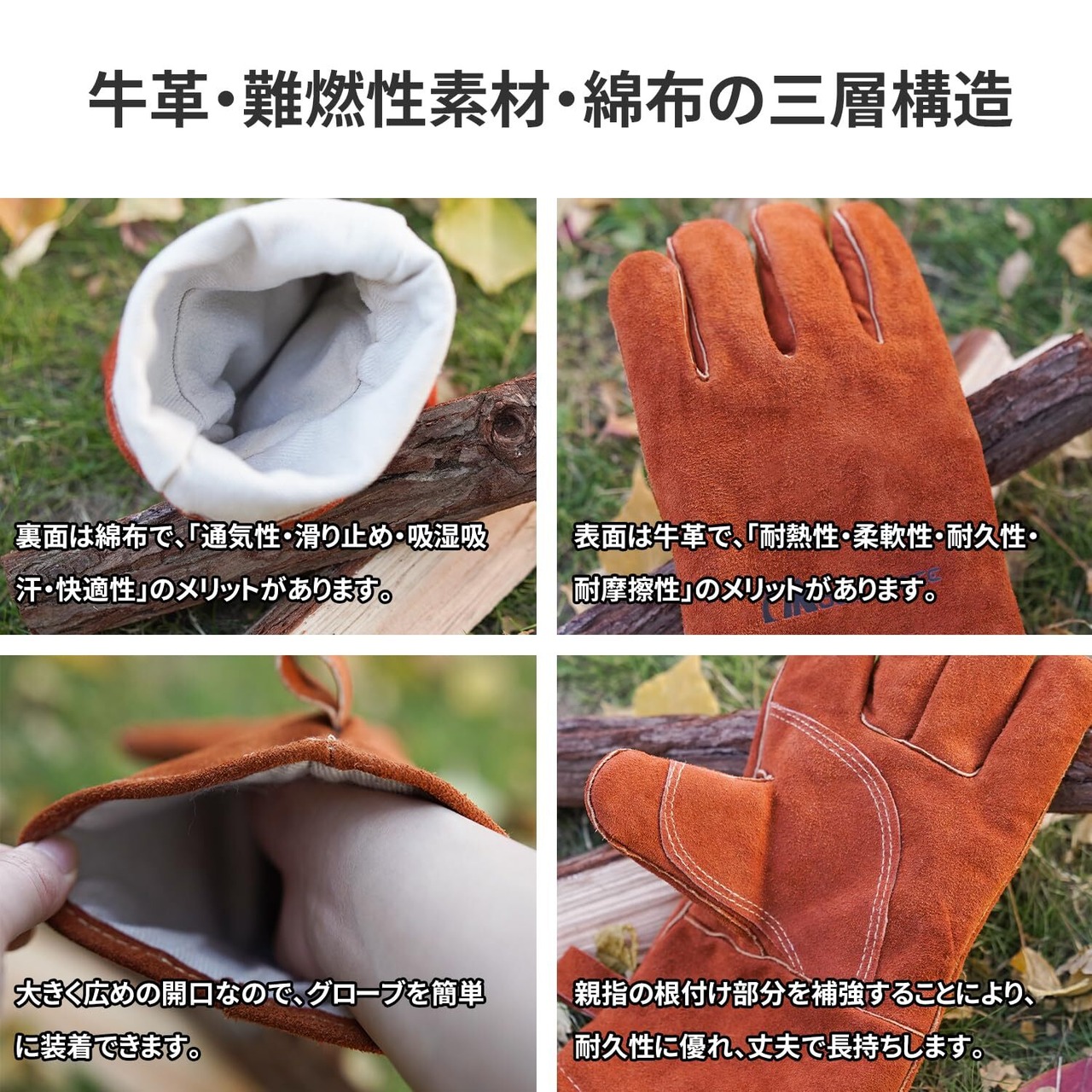 牛革・難燃性素材・綿布の三層構造

裏面は綿布で、「通気性・滑り止め・吸湿吸汗・快適性」のメリットがあります。

表面は牛革で、「耐熱性・柔軟性・耐久性・耐摩擦性」のメリットがあります。

大きく広めの開口なので、グローブを簡単に装着できます。

親指の根付け部分を補強することにより、耐久性に優れ、丈夫で長持ちします。