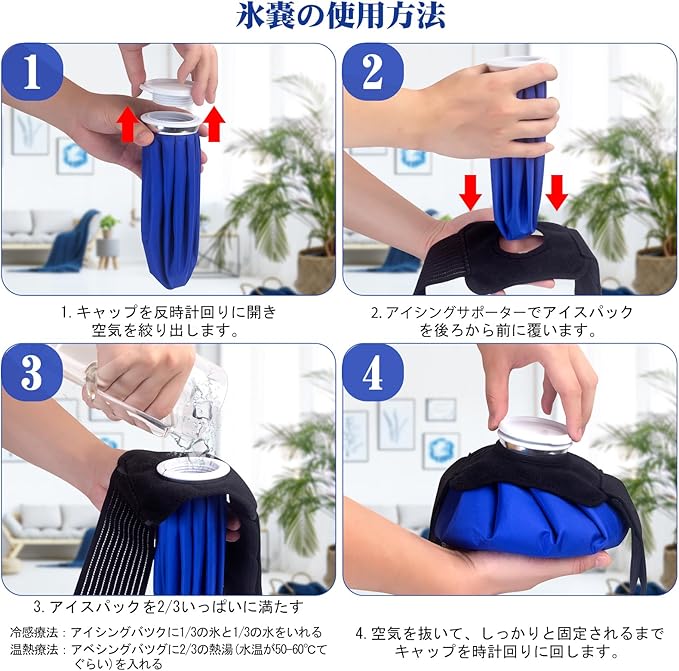 氷嚢の使用方法

1

1. キャップを反時計回りに開き空気を絞り出します。

2

2. アイシングサポーターでアイスパックを後ろから前に覆います。

3

3. アイスパックを2/3いっぱいに満たす

冷感療法：アイシングバックに1/3の氷と1/3の水をいれる
温熱療法：アペシングバッグに2/3の熱湯（水温が50-60℃てぐらい）を入れる

4

4. 空気を抜いて、しっかりと固定されるまでキャップを時計回りに回します。