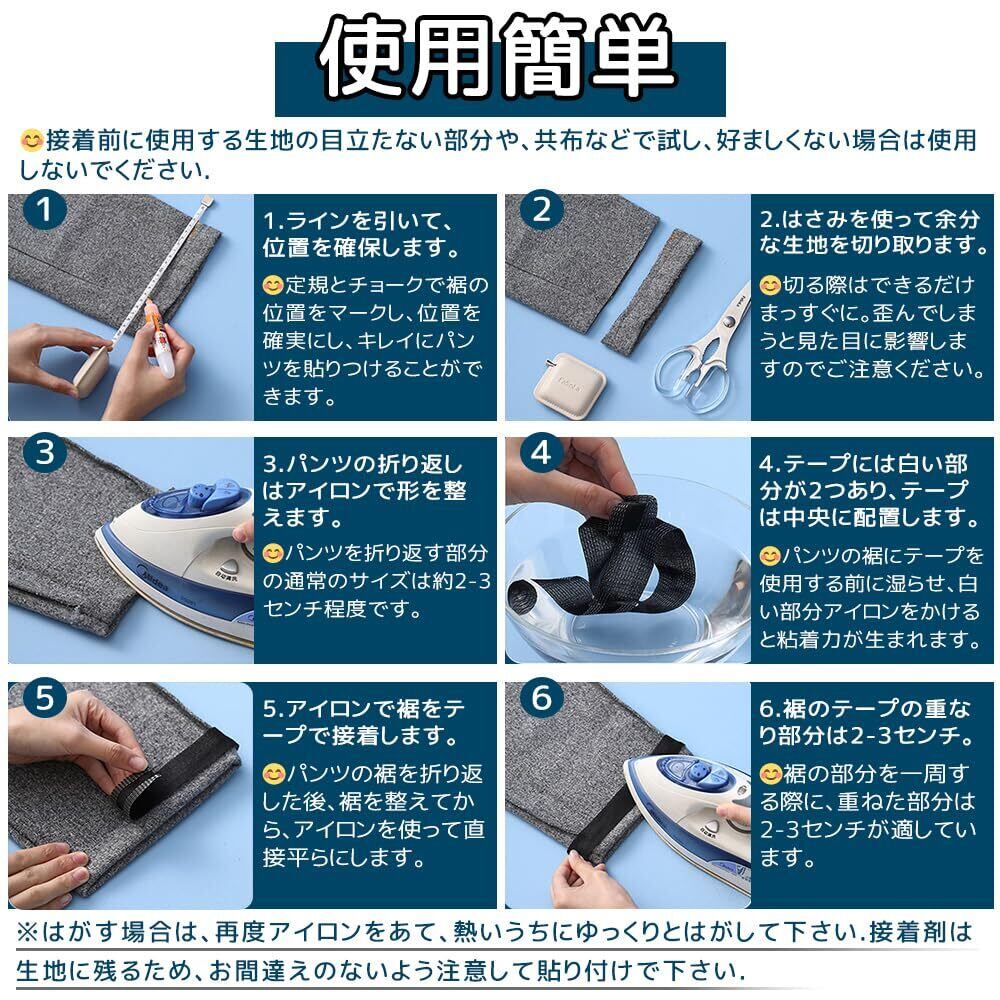 使用簡単

😊接着前に使用する生地の目立たない部分や、共布などで試し、好ましくない場合は使用しないでください.

1

1.ラインを引いて、位置を確保します。

😊定規とチョークで裾の位置をマークし、位置を確実にし、キレイにパンツを貼りつけることができます。

2

2.はさみを使って余分な生地を切り取ります。

😊切る際はできるだけまっすぐに。歪んでしまうと見た目に影響しますのでご注意ください。

3

3.パンツの折り返しはアイロンで形を整えます。

😊パンツを折り返す部分の通常のサイズは約2-3センチ程度です。

4

4.テープには白い部分が2つあり、テープは中央に配置します。

😊パンツの裾にテープを使用する前に湿らせ、白い部分アイロンをかけると粘着力が生まれます。

5

5.アイロンで裾をテープで接着します。

😊パンツの裾を折り返した後、裾を整えてから、アイロンを使って直接平らにします。

6

6.裾のテープの重なり部分は2-3センチ。

😊裾の部分を一周する際に、重ねた部分は2-3センチが適しています。

※はがす場合は、再度アイロンをあて、熱いうちにゆっくりとはがして下さい.接着剤は生地に残るため、お間違えのないよう注意して貼り付けで下さい.