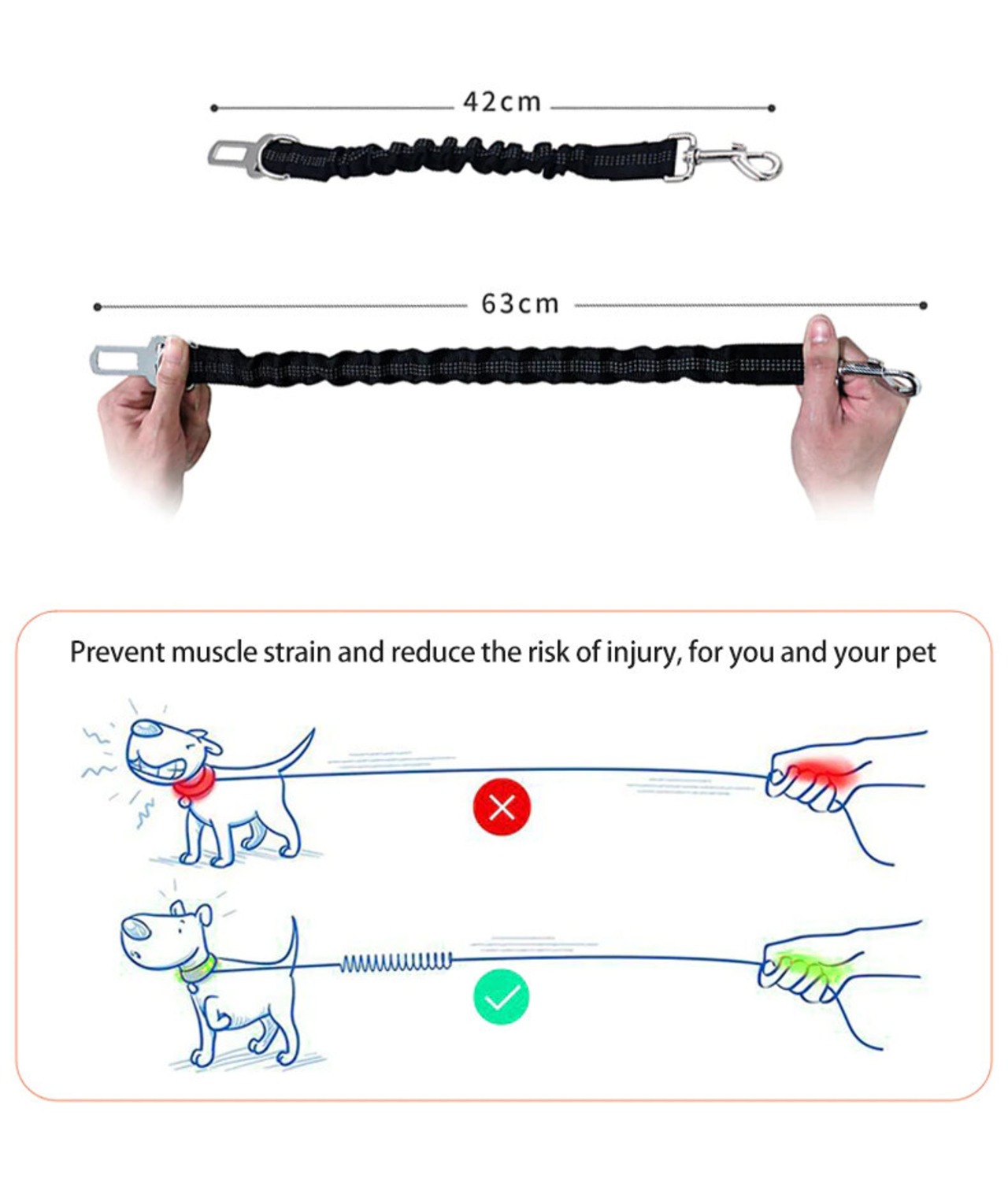 42cm

63cm

Prevent muscle strain and reduce the risk of injury, for you and your pet