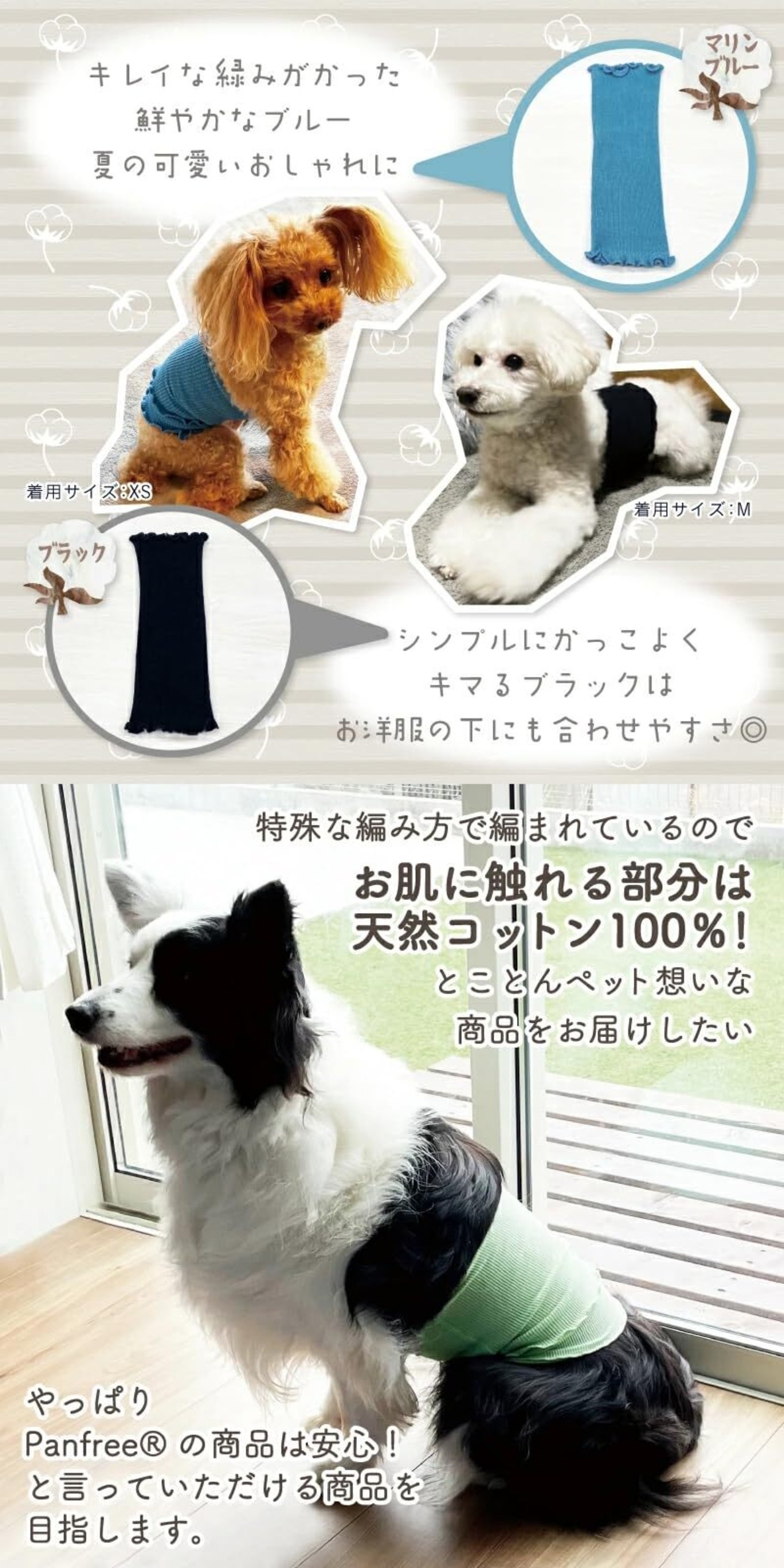 キレイな緑みがかった
鮮やかなブルー
夏の可愛いおしゃれに

マリンブルー

着用サイズ：XS

着用サイズ：M

ブラック

シンプルにかっこよく
キマるブラックは
お洋服の下にも合わせやすさ◎

特殊な編み方で編まれているので
お肌に触れる部分は
天然コットン100%！
とことんペット想いな
商品をお届けしたい

やっぱり
Panfree® の商品は安心！
と言っていただける商品を
目指します。