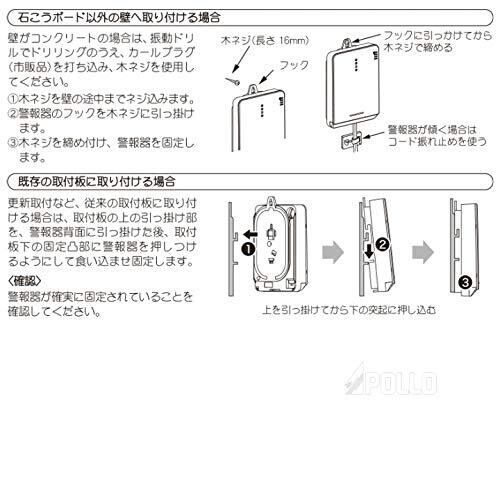 石こうボード以外の壁へ取り付ける場合

壁がコンクリートの場合は、振動ドリルでドリリングのうえ、カールプラグ(市販品)を打ち込み、木ネジを使用してください。

①木ネジを壁の途中までネジ込みます。
②警報器のフックを木ネジに引っ掛けます。
③木ネジを締め付け、警報器を固定します。

木ネジ(長さ 16mm)

フック

フックに引っかけてから木ネジで締める

警報器が傾く場合はコード振れ止めを使う

既存の取付板に取り付ける場合

更新取付など、従来の取付板に取り付ける場合は、取付板の上の引っ掛け部を、警報器背面に引っ掛けた後、取付板下の固定凸部に警報器を押しつけるようにして食い込ませ固定します。

〈確認〉
警報器が確実に固定されていることを確認してください。

❶

❷

❸

上を引っ掛けてから下の突起に押し込む

APOLLO