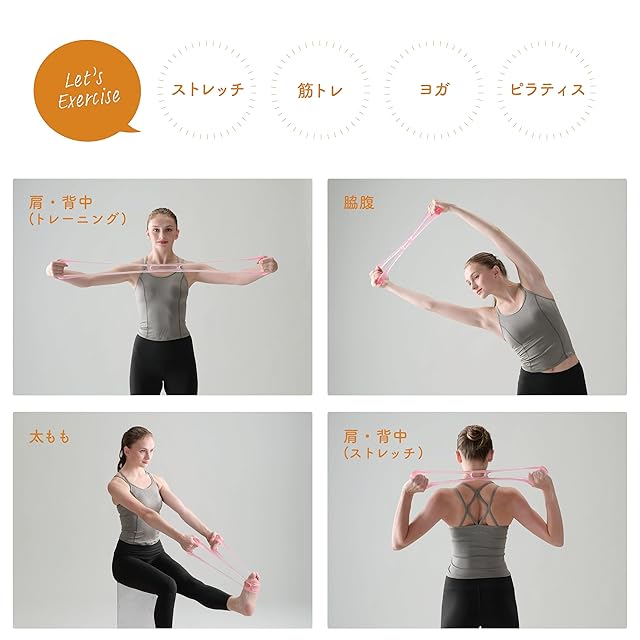 Let's Exercise

ストレッチ

筋トレ

ヨガ

ピラティス

肩・背中
(トレーニング)

脇腹

太もも

肩・背中
(ストレッチ)