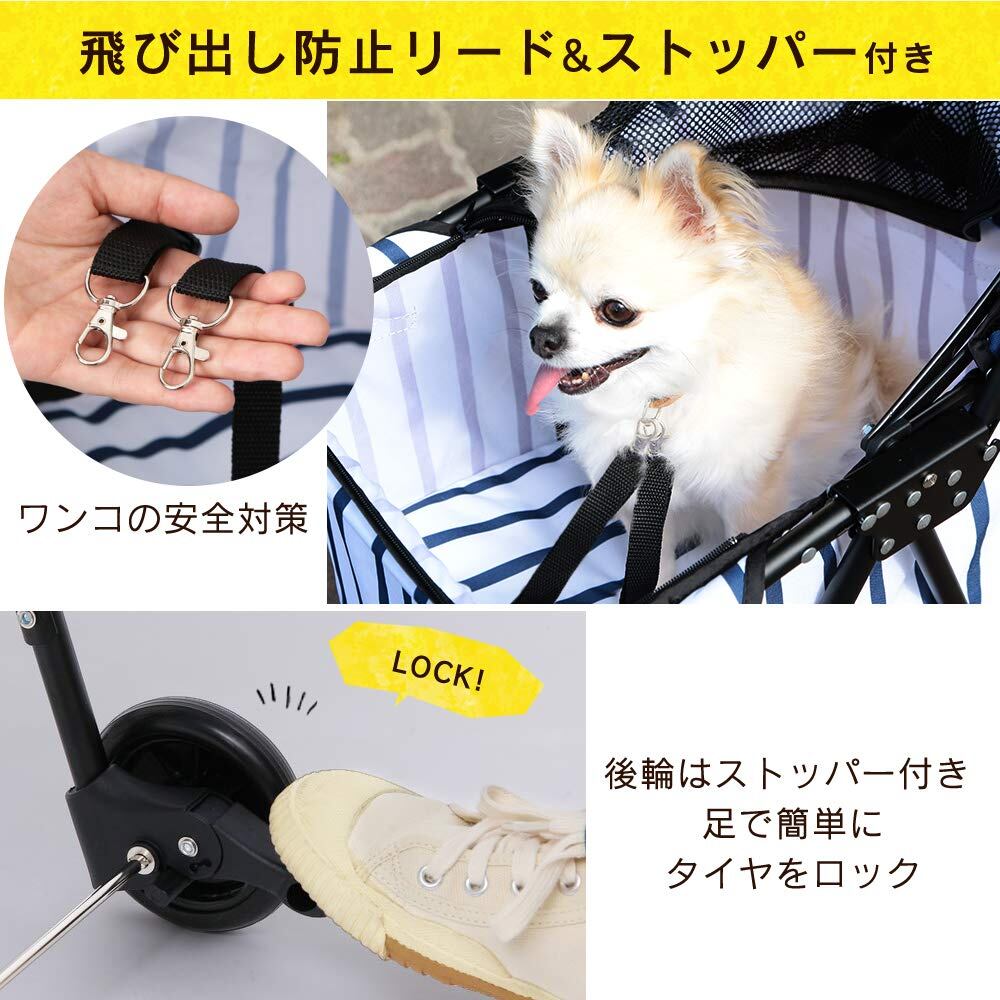 飛び出し防止リード&ストッパー付き

ワンコの安全対策

LOCK!

後輪はストッパー付き
足で簡単に
タイヤをロック