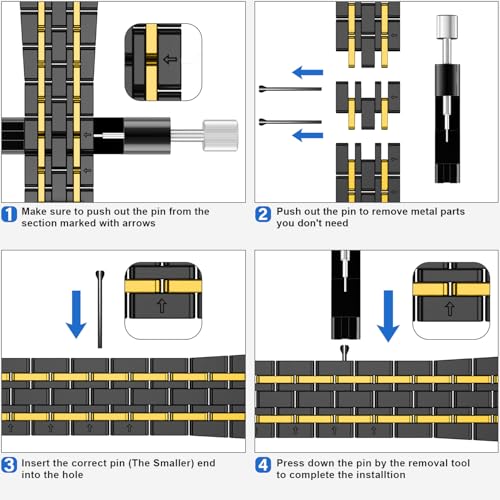 1 Make sure to push out the pin from the section marked with arrows

2 Push out the pin to remove metal parts you don't need

3 Insert the correct pin (The Smaller) end into the hole

4 Press down the pin by the removal tool to complete the installtion