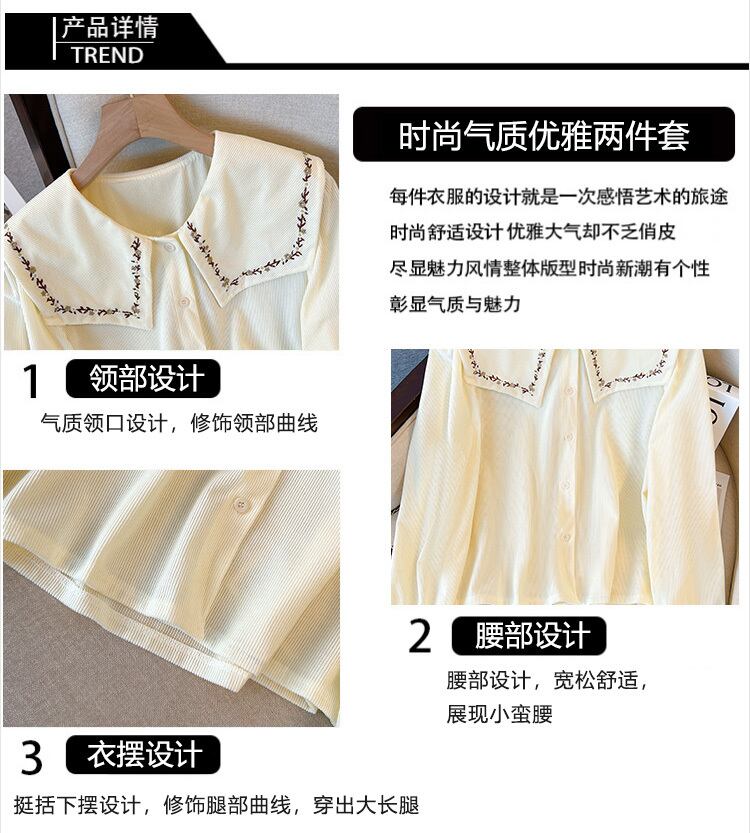 产品详情
TREND

时尚气质优雅两件套

每件衣服的设计就是一次感悟艺术的旅途
时尚舒适设计 优雅大气却不乏俏皮
尽显魅力风情整体版型时尚新潮有个性
彰显气质与魅力

1 领部设计
气质领口设计，修饰领部曲线

2 腰部设计
腰部设计，宽松舒适，
展现小蛮腰

3 衣摆设计
挺括下摆设计，修饰腿部曲线，穿出大长腿