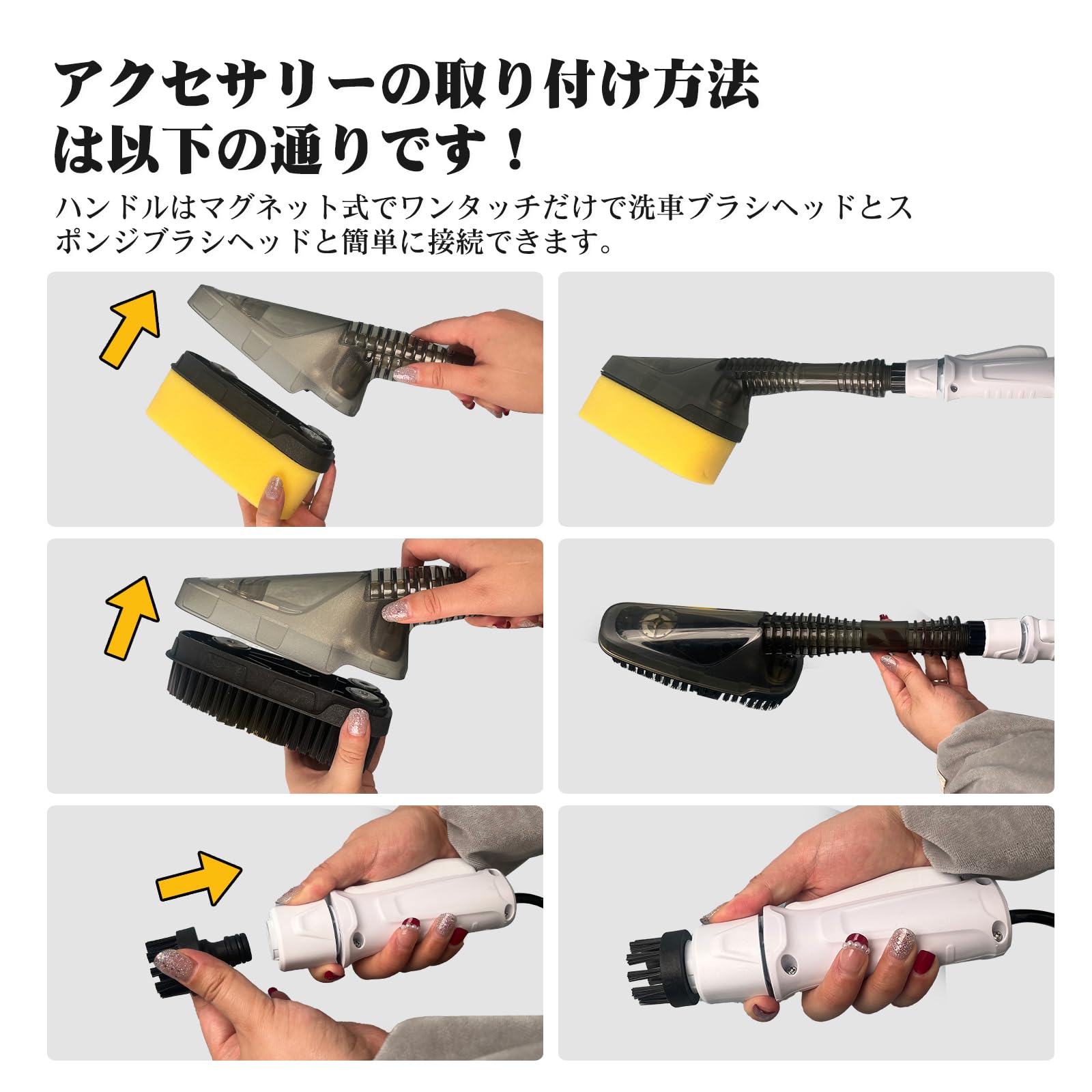 アクセサリーの取り付け方法は以下の通りです！

ハンドルはマグネット式でワンタッチだけで洗車ブラシヘッドとスポンジブラシヘッドと簡単に接続できます。