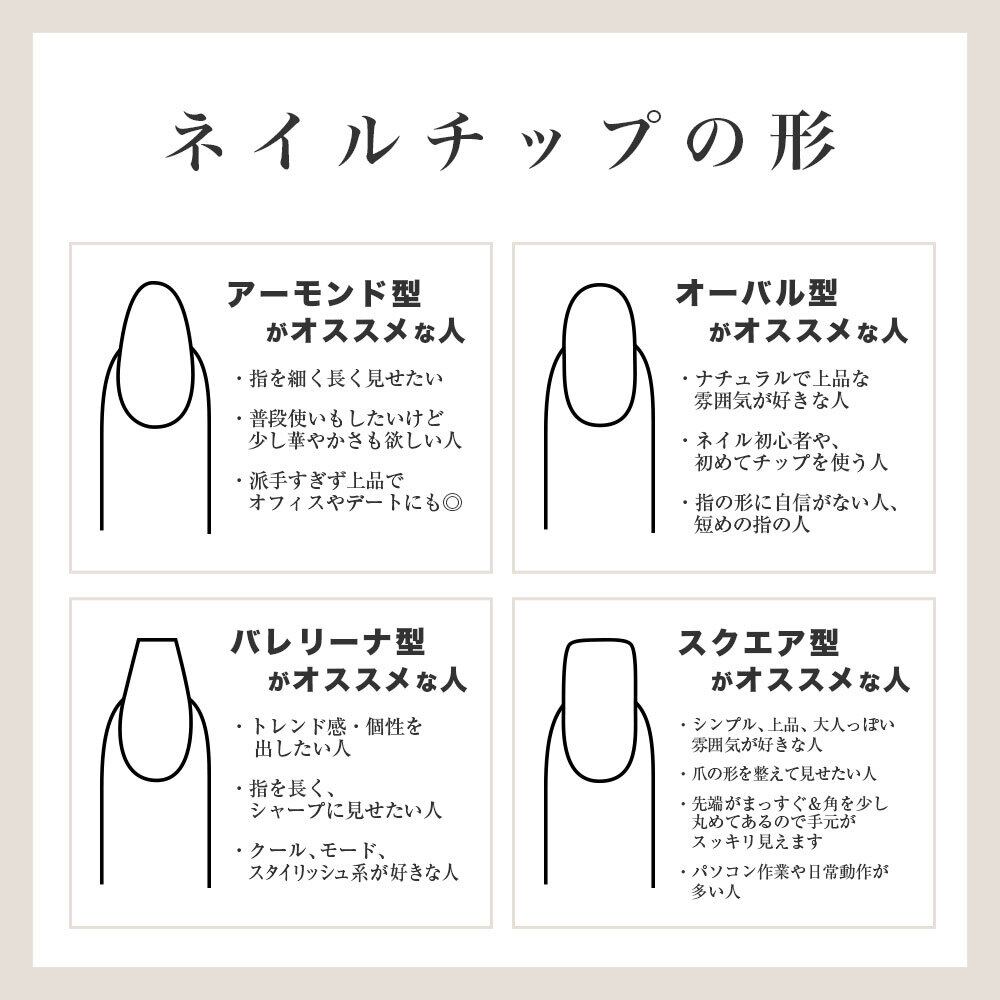 ネイルチップの形

アーモンド型
がオススメな人

・指を細く長く見せたい

・普段使いもしたいけど少し華やかさも欲しい人

・派手すぎず上品でオフィスやデートにも◎

オーバル型
がオススメな人

・ナチュラルで上品な雰囲気が好きな人

・ネイル初心者や、初めてチップを使う人

・指の形に自信がない人、短めの指の人

バレリーナ型
がオススメな人

・トレンド感・個性を出したい人

・指を長く、シャープに見せたい人

・クール、モード、スタイリッシュ系が好きな人

スクエア型
がオススメな人

・シンプル、上品、大人っぽい雰囲気が好きな人

・爪の形を整えて見せたい人

・先端がまっすぐ&角を少し丸めてあるので手元がスッキリ見えます

・パソコン作業や日常動作が多い人