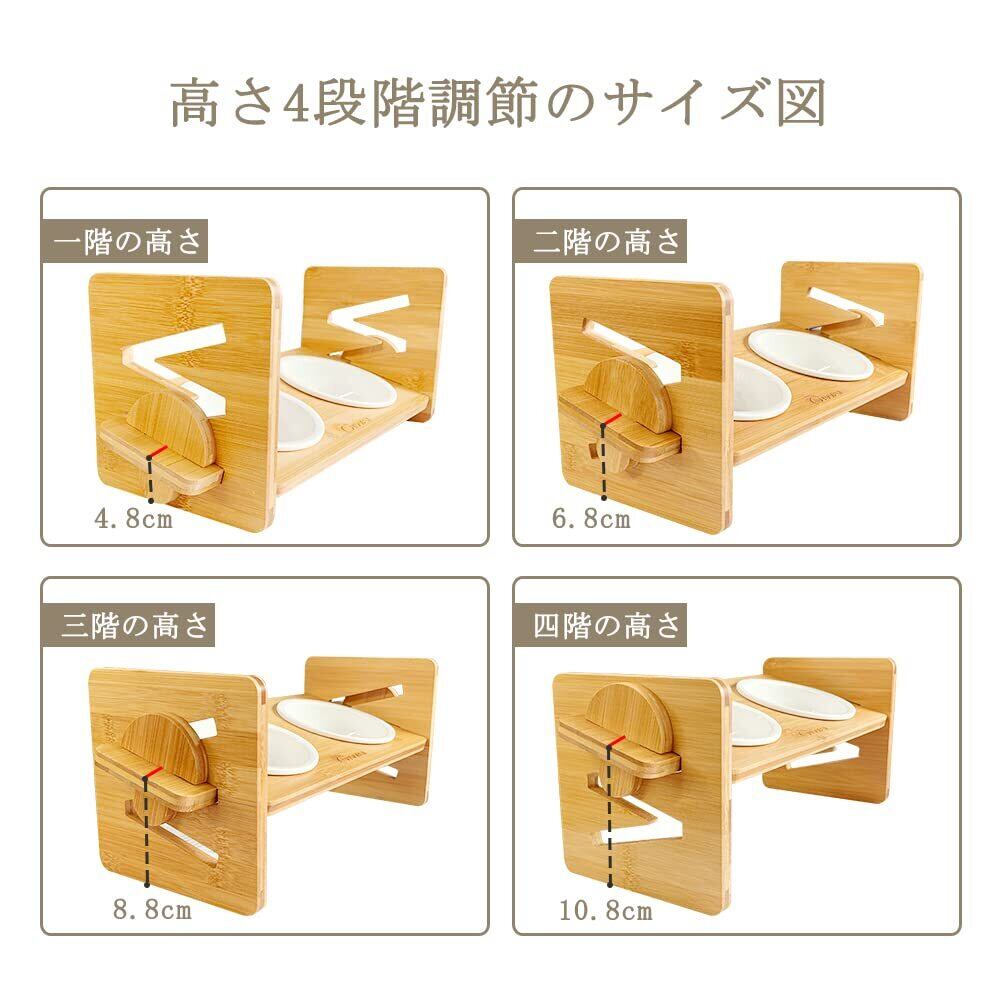 高さ4段階調節のサイズ図

一階の高さ

4.8cm

二階の高さ

6.8cm

三階の高さ

8.8cm

四階の高さ

10.8cm