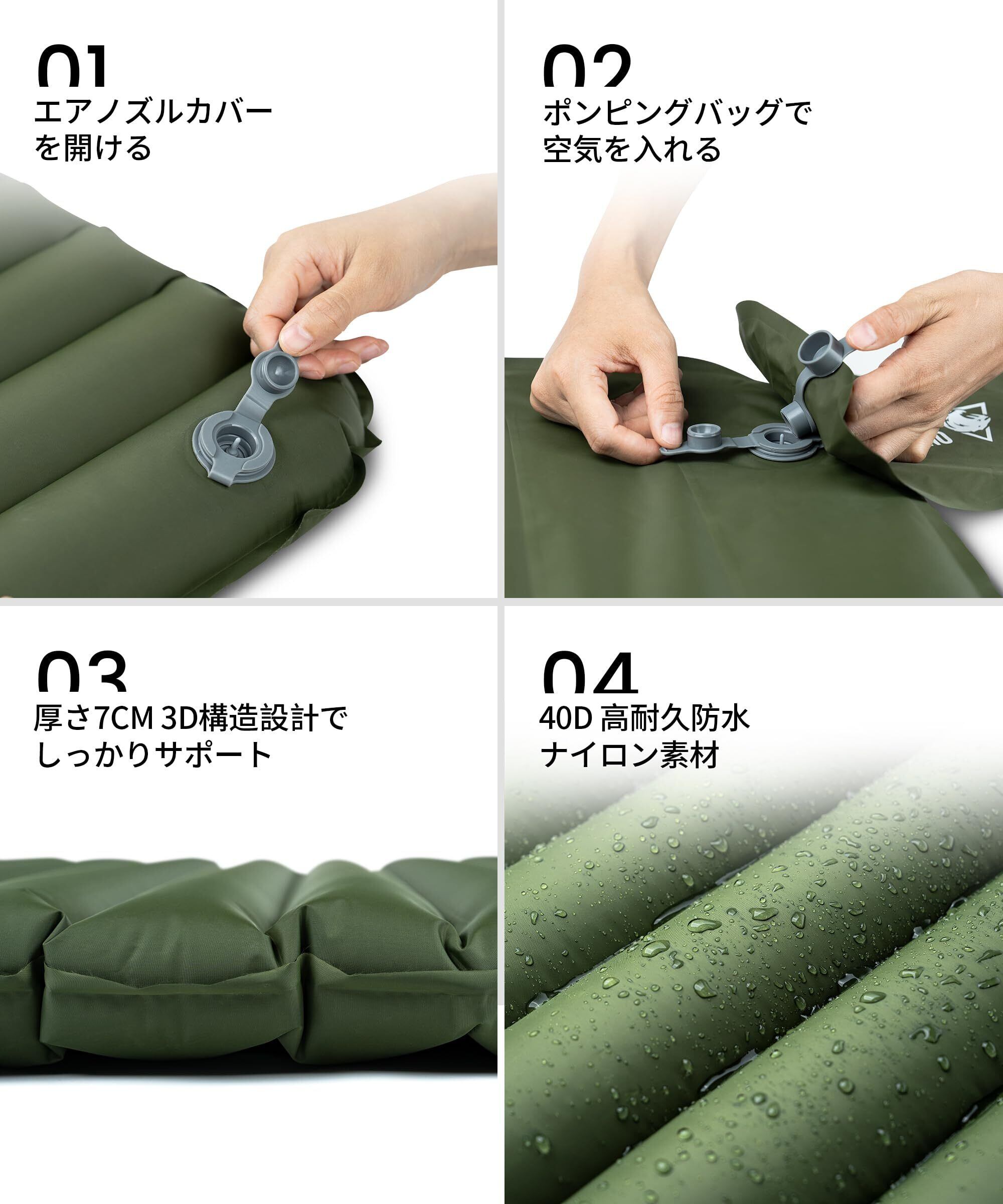 01
エアノズルカバーを開ける

02
ポンピングバッグで空気を入れる

03
厚さ7CM 3D構造設計でしっかりサポート

04
40D 高耐久防水ナイロン素材