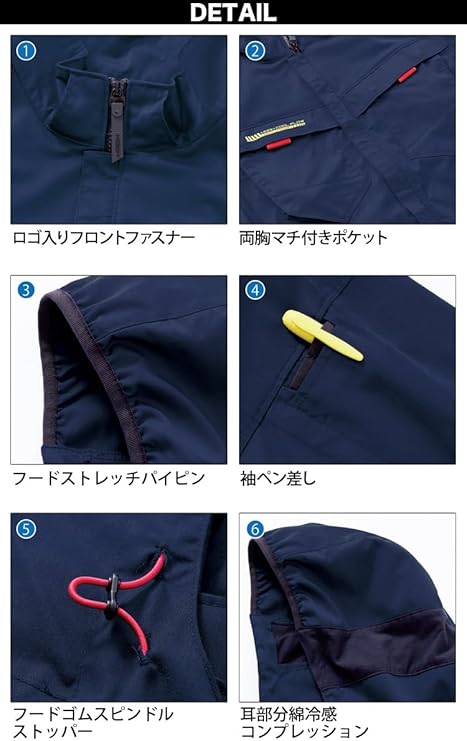 DETAIL

1
ロゴ入りフロントファスナー

2
両胸マチ付きポケット

3
フードストレッチパイピン

4
袖ペン差し

5
フードゴムスピンドル
ストッパー

6
耳部分綿冷感
コンプレッション