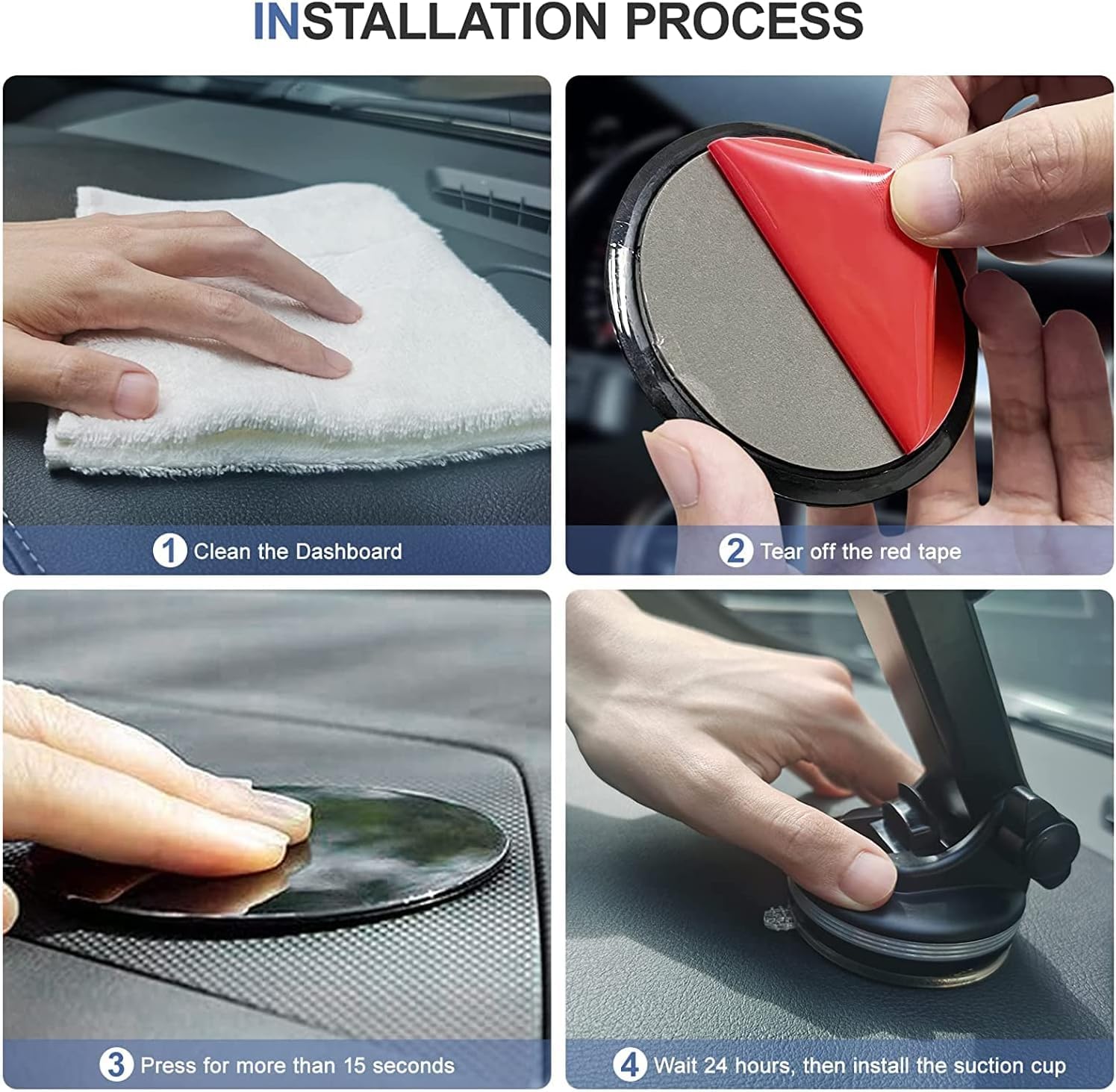 INSTALLATION PROCESS

1 Clean the Dashboard

2 Tear off the red tape

3 Press for more than 15 seconds

4 Wait 24 hours, then install the suction cup