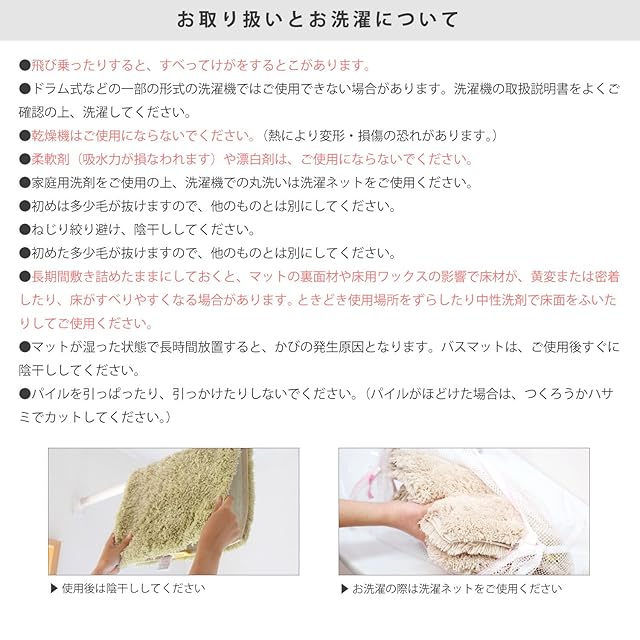 お取り扱いとお洗濯について

●飛び乗ったりすると、すべってけがをするとこがあります。

●ドラム式などの一部の形式の洗濯機ではご使用できない場合があります。洗濯機の取扱説明書をよくご確認の上、洗濯してください。

●乾燥機はご使用にならないでください。（熱により変形・損傷の恐れがあります。）

●柔軟剤（吸水力が損なわれます）や漂白剤は、ご使用にならないでください。

●家庭用洗剤をご使用の上、洗濯機での丸洗いは洗濯ネットをご使用ください。

●初めは多少毛が抜けますので、他のものとは別にしてください。

●ねじり絞り避け、陰干ししてください。

●初めた多少毛が抜けますので、他のものとは別にしてください。

●長期間敷き詰めたままにしておくと、マットの裏面材や床用ワックスの影響で床材が、黄変または密着したり、床がすべりやすくなる場合があります。ときどき使用場所をずらしたり中性洗剤で床面をふいたりしてご使用ください。

●マットが湿った状態で長時間放置すると、かびの発生原因となります。バスマットは、ご使用後すぐに陰干ししてください。

●パイルを引っぱったり、引っかけたりしないでください。（パイルがほどけた場合は、つくろうかハサミでカットしてください。）

▶ 使用後は陰干ししてください

▶ お洗濯の際は洗濯ネットをご使用ください