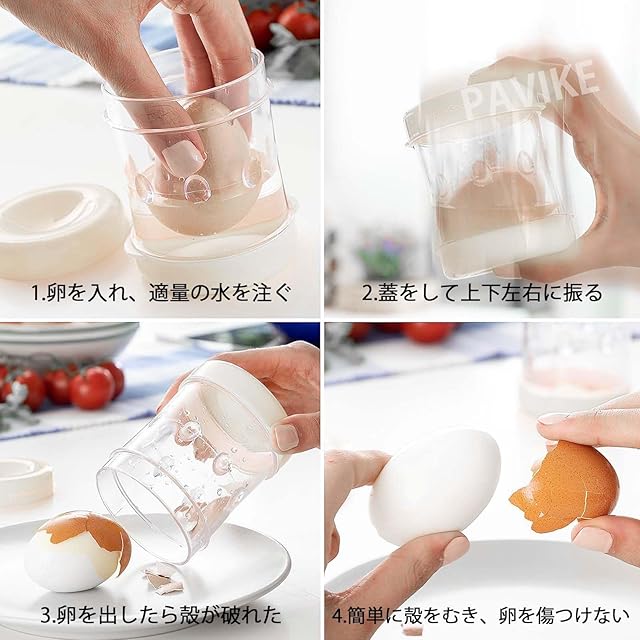 1.卵を入れ、適量の水を注ぐ

PAVIKE

2.蓋をして上下左右に振る

3.卵を出したら殻が破れた

4.簡単に殻をむき、卵を傷つけない