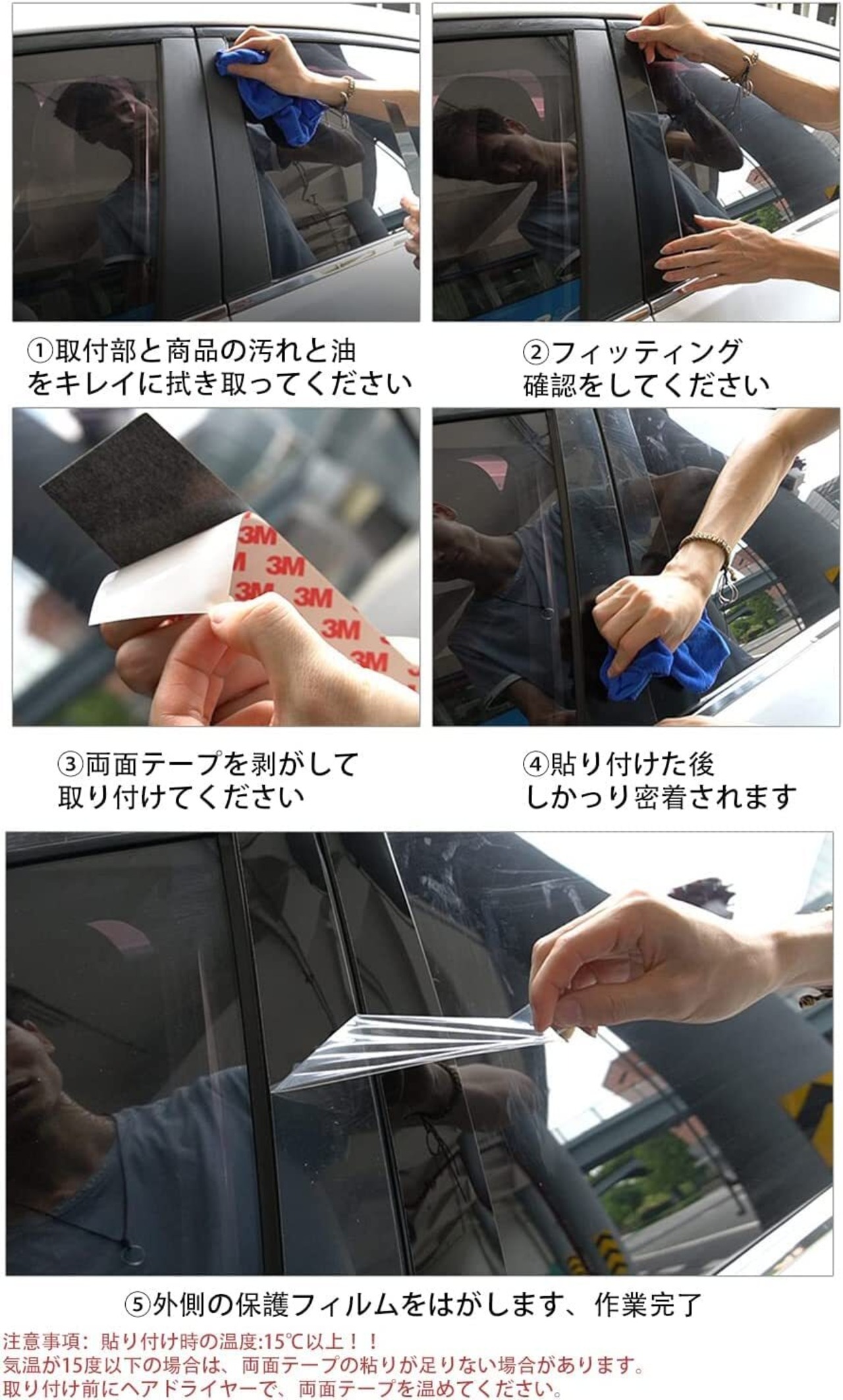 ①取付部と商品の汚れと油をキレイに拭き取ってください

②フィッティング確認をしてください

3M 3M 3M 3M 3M 3M

③両面テープを剥がして取り付けてください

④貼り付けた後しかっり密着されます

⑤外側の保護フィルムをはがします、作業完了

注意事項：貼り付け時の温度:15℃以上！！
気温が15度以下の場合は、両面テープの粘りが足りない場合があります。
取り付け前にヘアドライヤーで、両面テープを温めてください。