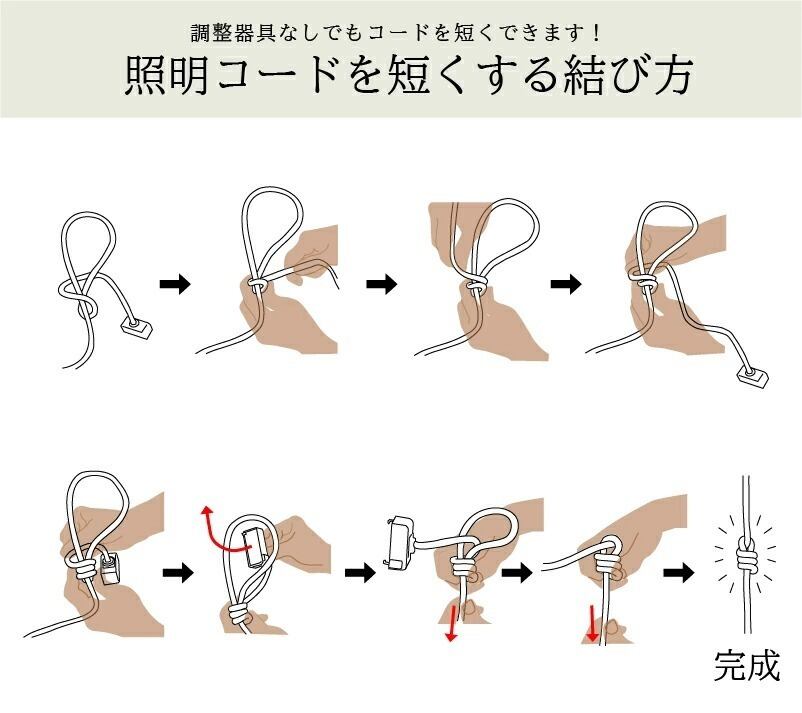 調整器具なしでもコードを短くできます！

照明コードを短くする結び方

完成