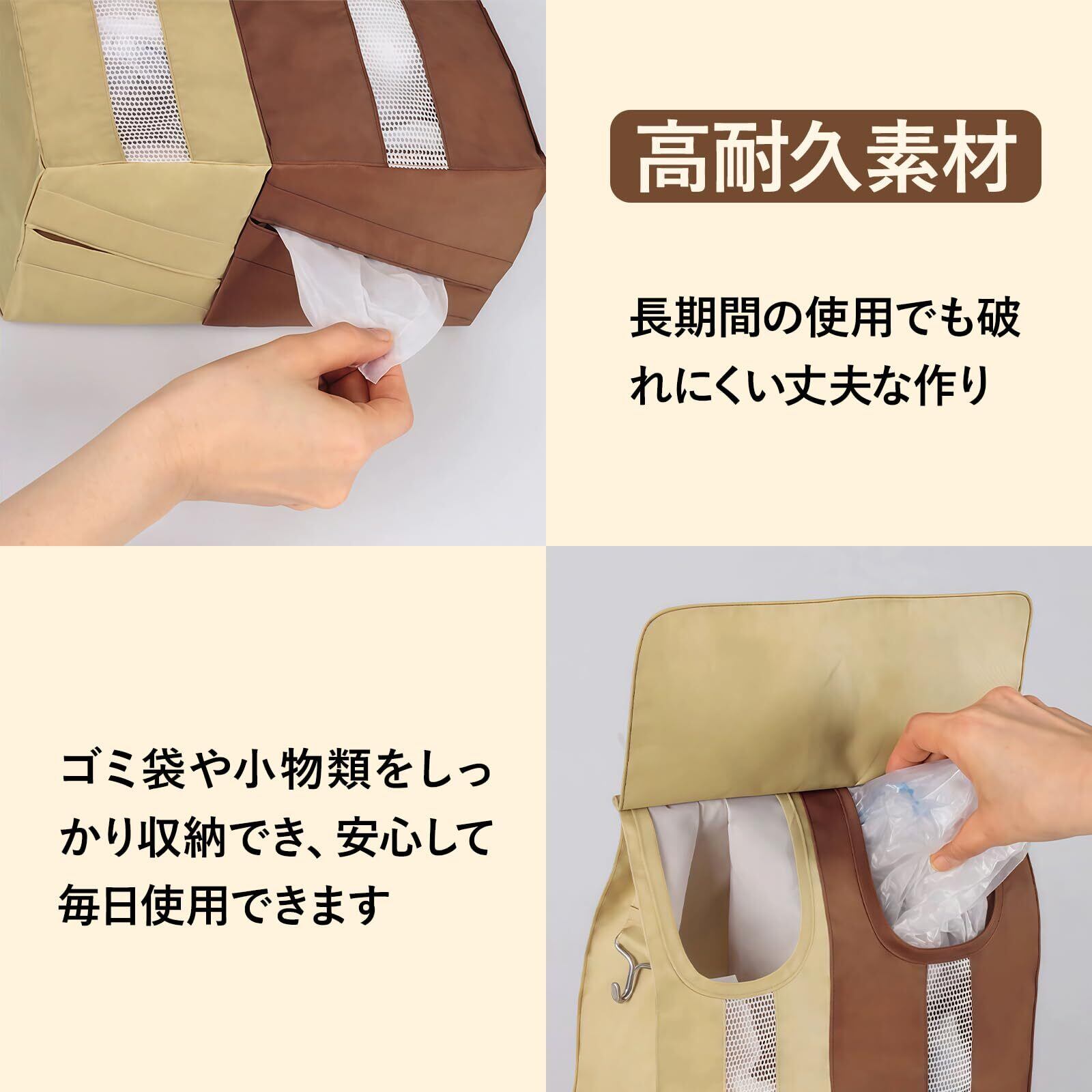 高耐久素材

長期間の使用でも破れにくい丈夫な作り

ゴミ袋や小物類をしっかり収納でき、安心して毎日使用できます