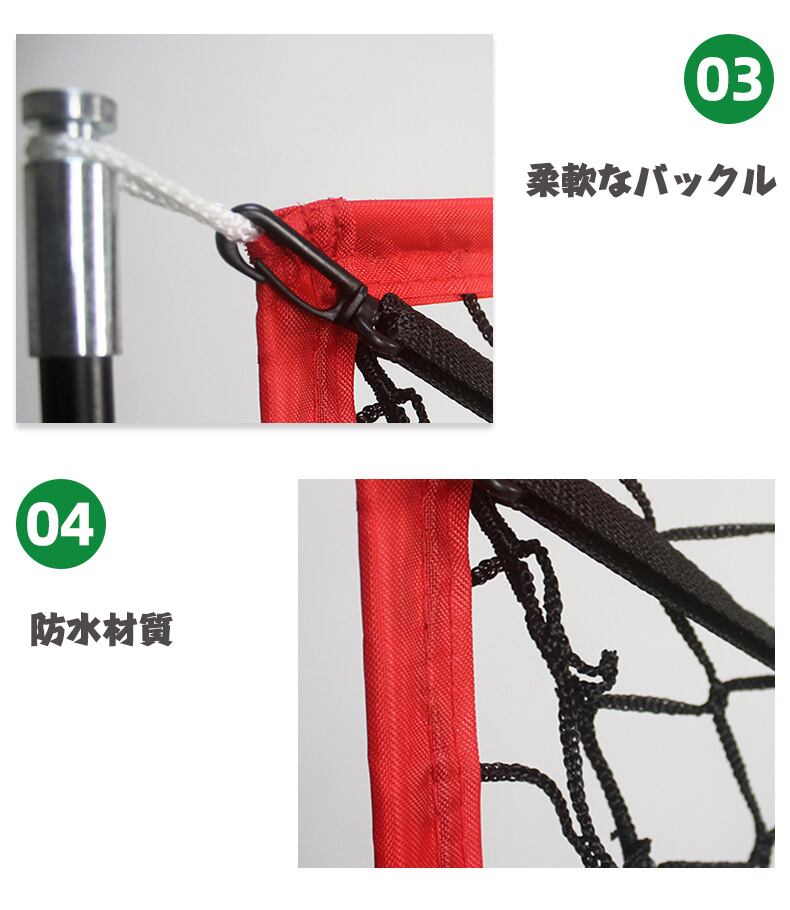 03

柔軟なバックル

04

防水材質