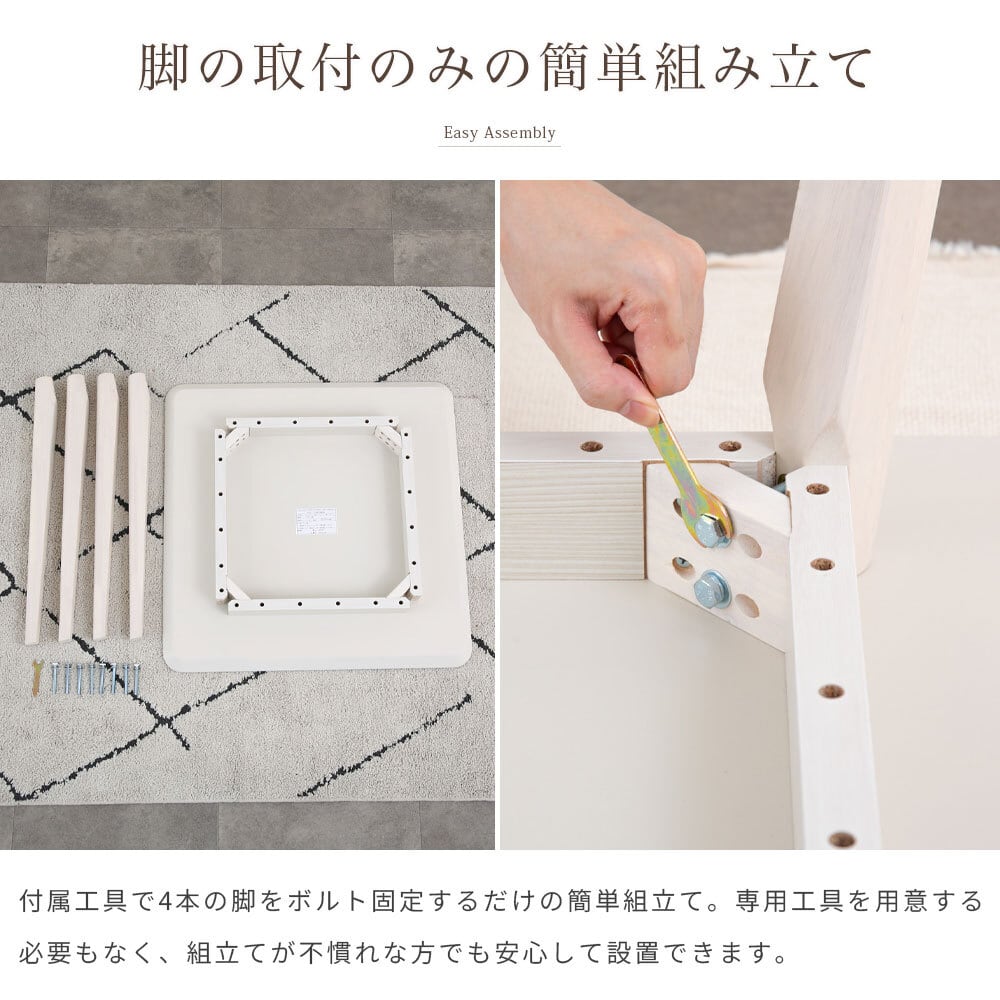 脚の取付のみの簡単組み立て

Easy Assembly

付属工具で4本の脚をボルト固定するだけの簡単組立て。専用工具を用意する必要もなく、組立てが不慣れな方でも安心して設置できます。