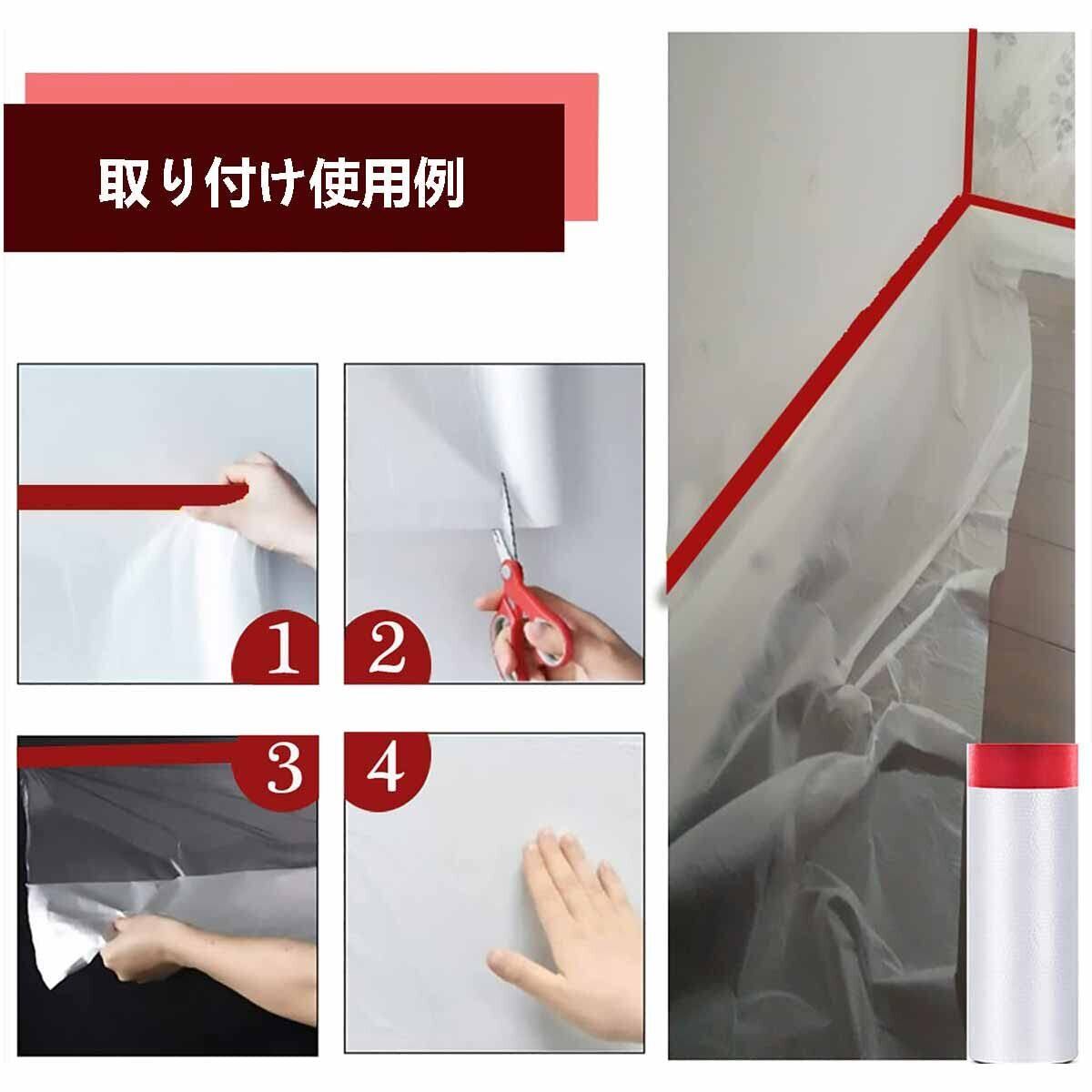 取り付け使用例

1

2

3

4