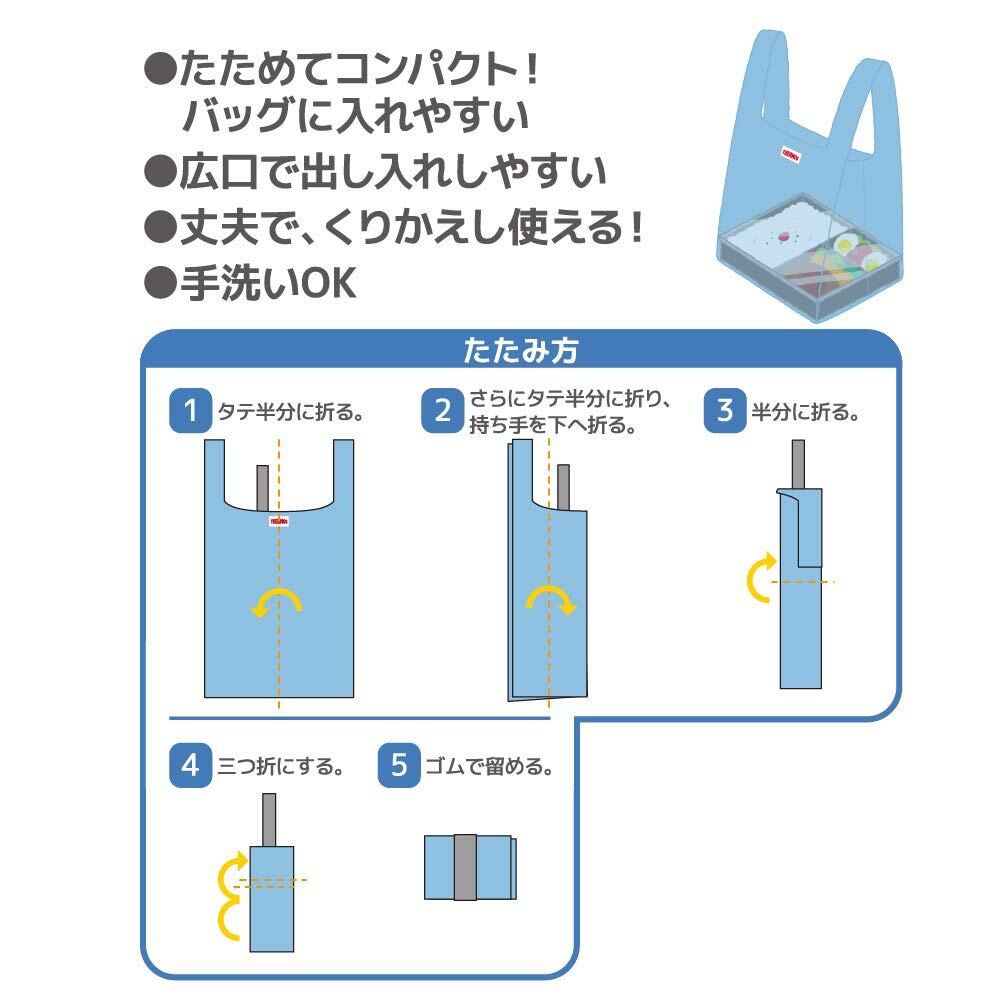 ●たためてコンパクト！
バッグに入れやすい
●広口で出し入れしやすい
●丈夫で、くりかえし使える！
●手洗いOK

たたみ方

1 タテ半分に折る。

2 さらにタテ半分に折り、持ち手を下へ折る。

3 半分に折る。

4 三つ折にする。

5 ゴムで留める。