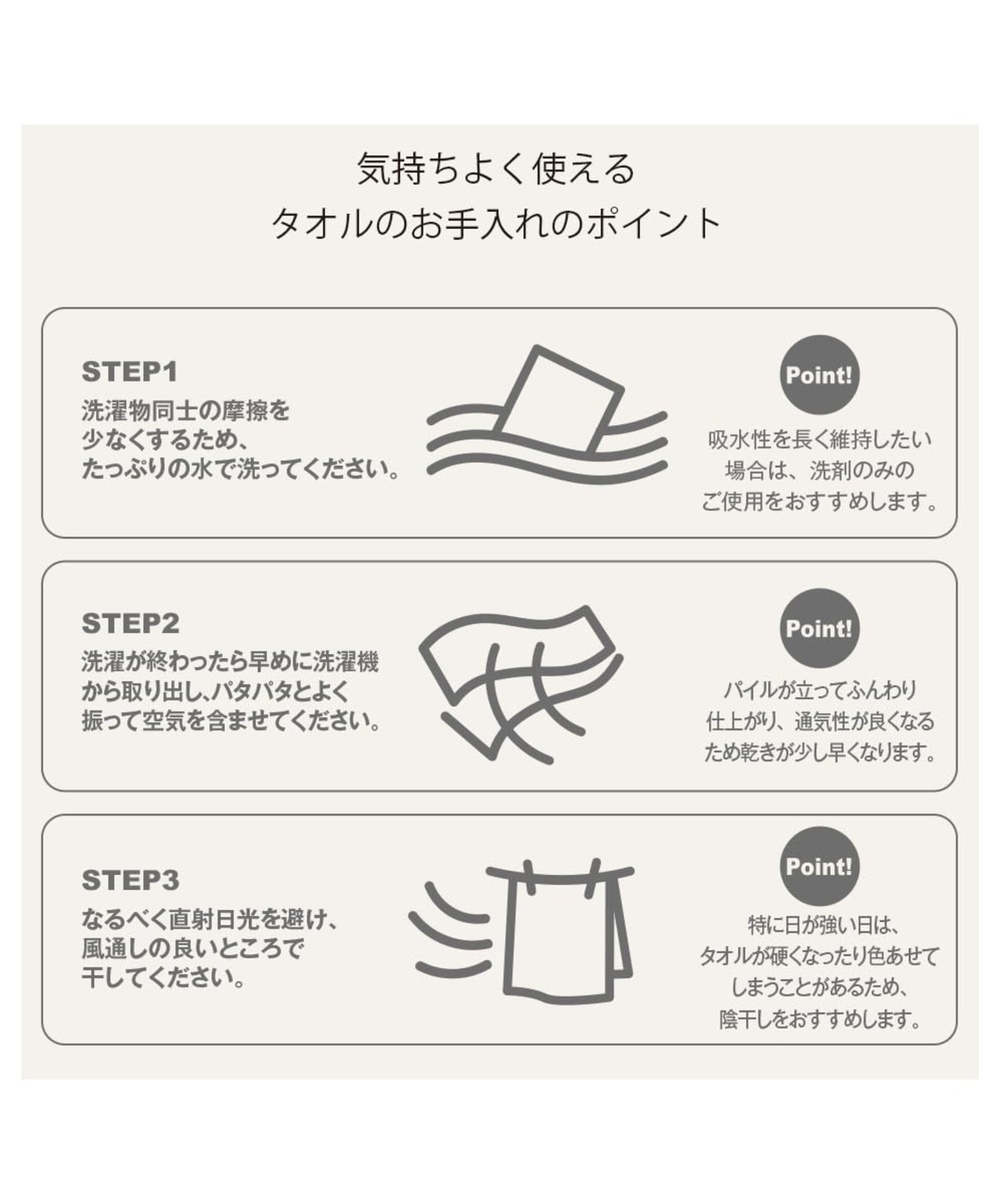 気持ちよく使える
タオルのお手入れのポイント

STEP1
洗濯物同士の摩擦を少なくするため、たっぷりの水で洗ってください。

Point!
吸水性を長く維持したい場合は、洗剤のみのご使用をおすすめします。

STEP2
洗濯が終わったら早めに洗濯機から取り出し、パタパタとよく振って空気を含ませてください。

Point!
パイルが立ってふんわり仕上がり、通気性が良くなるため乾きが少し早くなります。

STEP3
なるべく直射日光を避け、風通しの良いところで干してください。

Point!
特に日が強い日は、タオルが硬くなったり色あせてしまうことがあるため、陰干しをおすすめします。