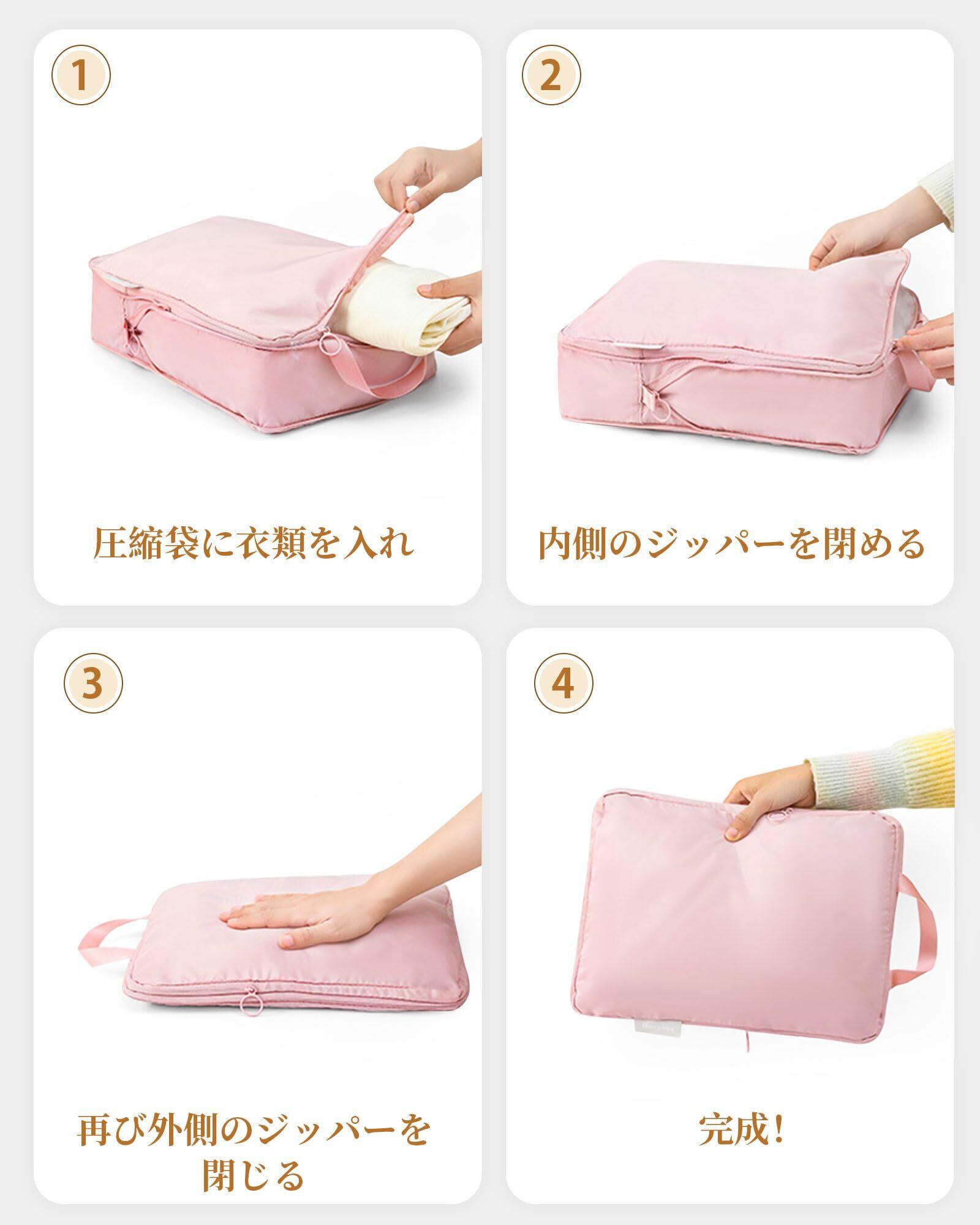 1

圧縮袋に衣類を入れ

2

内側のジッパーを閉める

3

再び外側のジッパーを閉じる

4

完成!