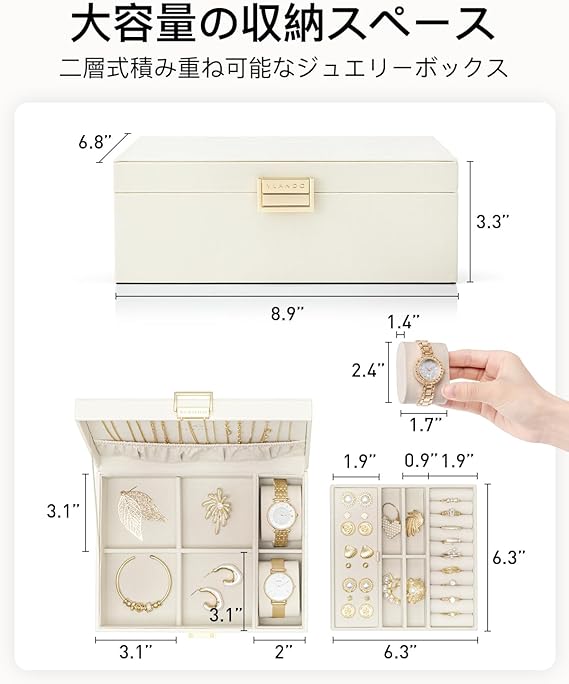 大容量の収納スペース

二層式積み重ね可能なジュエリーボックス

6.8″

VLANDO

3.3″

8.9″

1.4″

2.4″

1.7″

3.1″

3.1″

3.1″

2″

1.9″

0.9″

1.9″

6.3″

6.3″