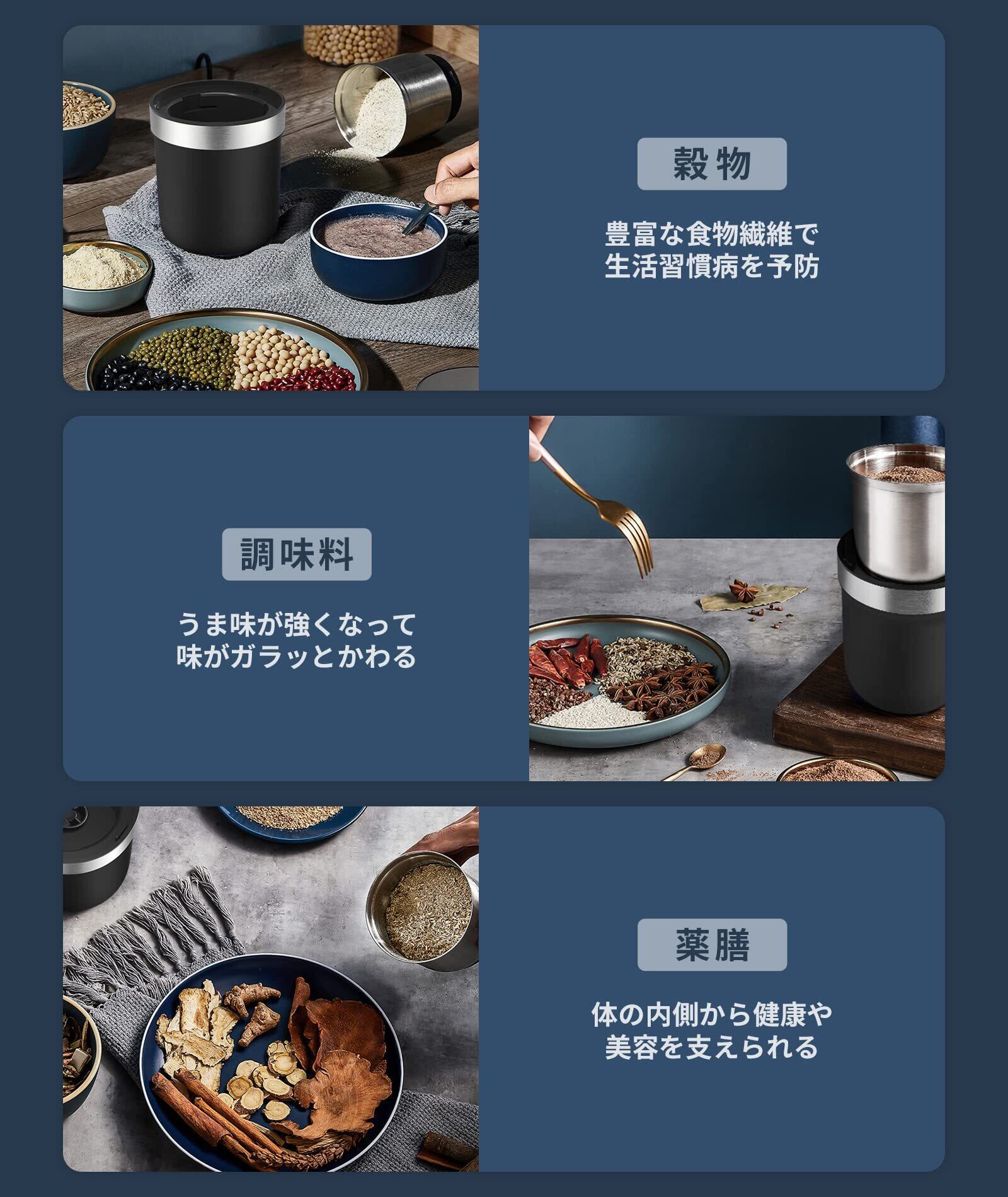 穀物

豊富な食物繊維で
生活習慣病を予防

調味料

うま味が強くなって
味がガラッとかわる

薬膳

体の内側から健康や
美容を支えられる