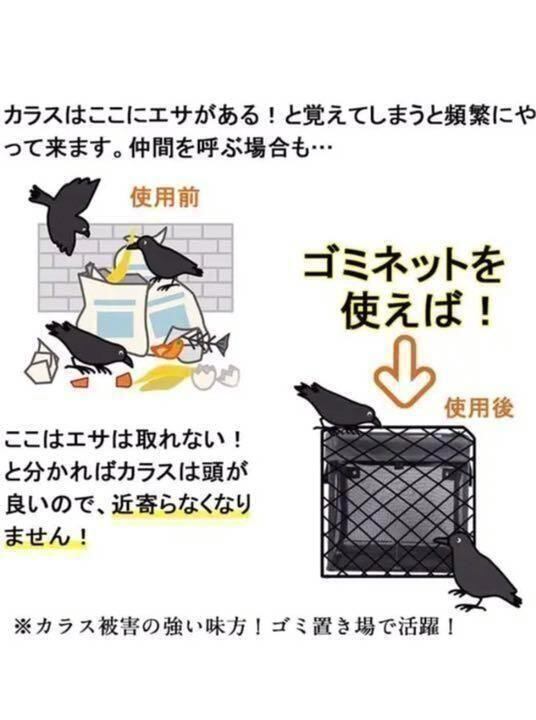 カラスはここにエサがある！と覚えてしまうと頻繁にやって来ます。仲間を呼ぶ場合も…

使用前

ゴミネットを使えば！

使用後

ここはエサは取れない！と分かればカラスは頭が良いので、近寄らなくなりません！

※カラス被害の強い味方！ゴミ置き場で活躍！