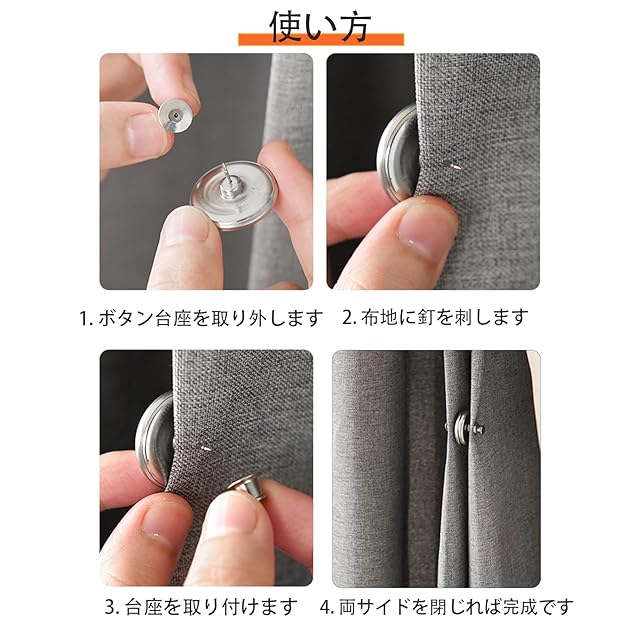 使い方

1. ボタン台座を取り外します

2. 布地に釘を刺します

3. 台座を取り付けます

4. 両サイドを閉じれば完成です