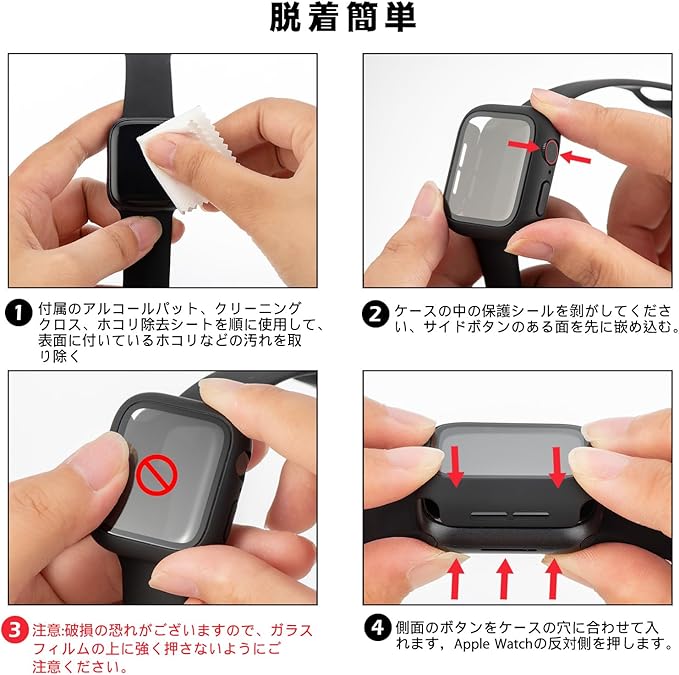 脱着簡単

1 付属のアルコールパット、クリーニングクロス、ホコリ除去シートを順に使用して、表面に付いているホコリなどの汚れを取り除く

2 ケースの中の保護シールを剥がしてください、サイドボタンのある面を先に嵌め込む。

3 注意:破損の恐れがございますので、ガラスフィルムの上に強く押さないようにご注意ください。

4 側面のボタンをケースの穴に合わせて入れます，Apple Watchの反対側を押します。