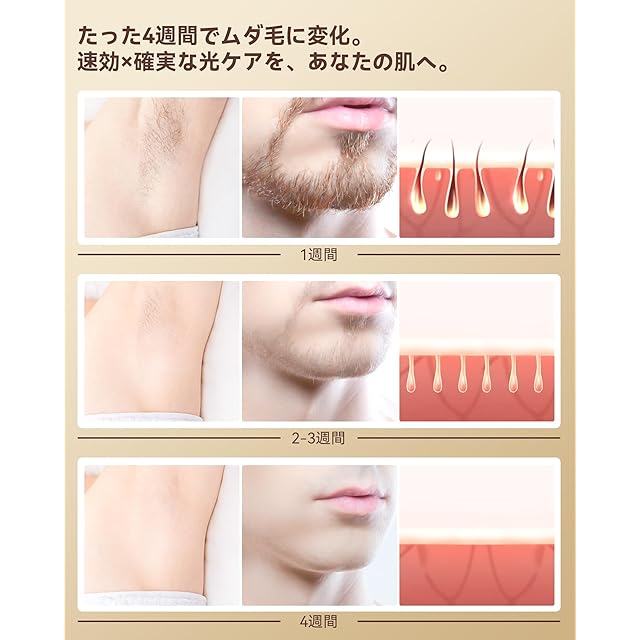 たった4週間でムダ毛に変化。
速効×確実な光ケアを、あなたの肌へ。

1週間

2-3週間

4週間