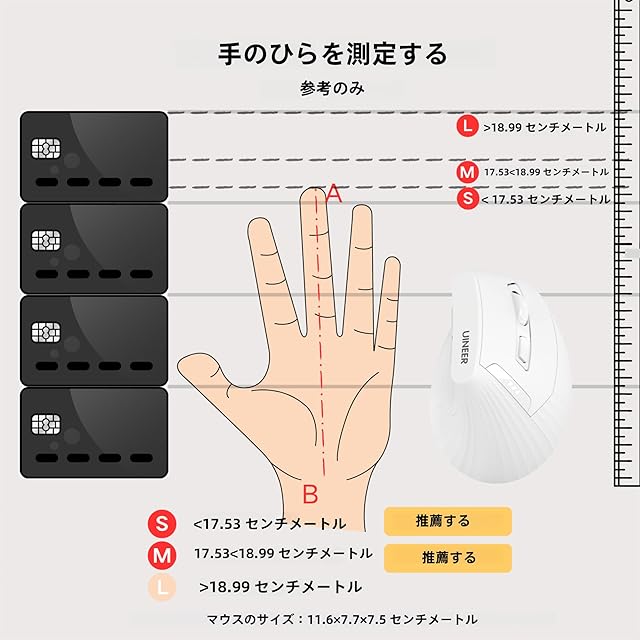 手のひらを測定する

参考のみ

L >18.99 センチメートル

M 17.53<18.99 センチメートル

S < 17.53 センチメートル

A

UINEER

B

S <17.53 センチメートル 推薦する

M 17.53<18.99 センチメートル 推薦する

L >18.99 センチメートル

マウスのサイズ：11.6×7.7×7.5 センチメートル